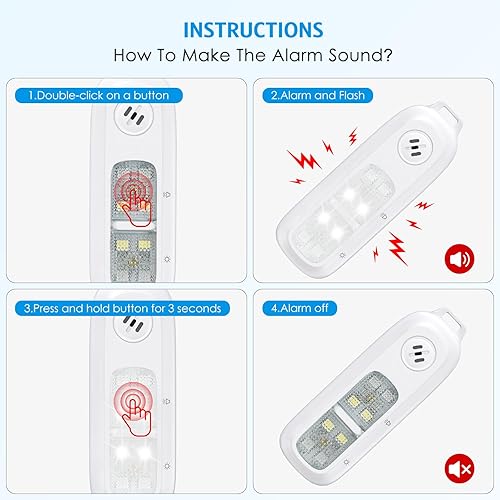 INSTRUCTIONS
How To Make The Alarm Sound?

1.Double-click on a button

2.Alarm and Flash

3.Press and hold button for 3 seconds

4.Alarm off