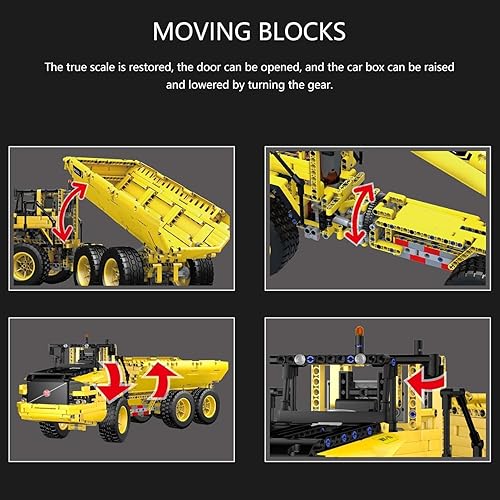 MOVING BLOCKS

The true scale is restored, the door can be opened, and the car box can be raised and lowered by turning the gear.