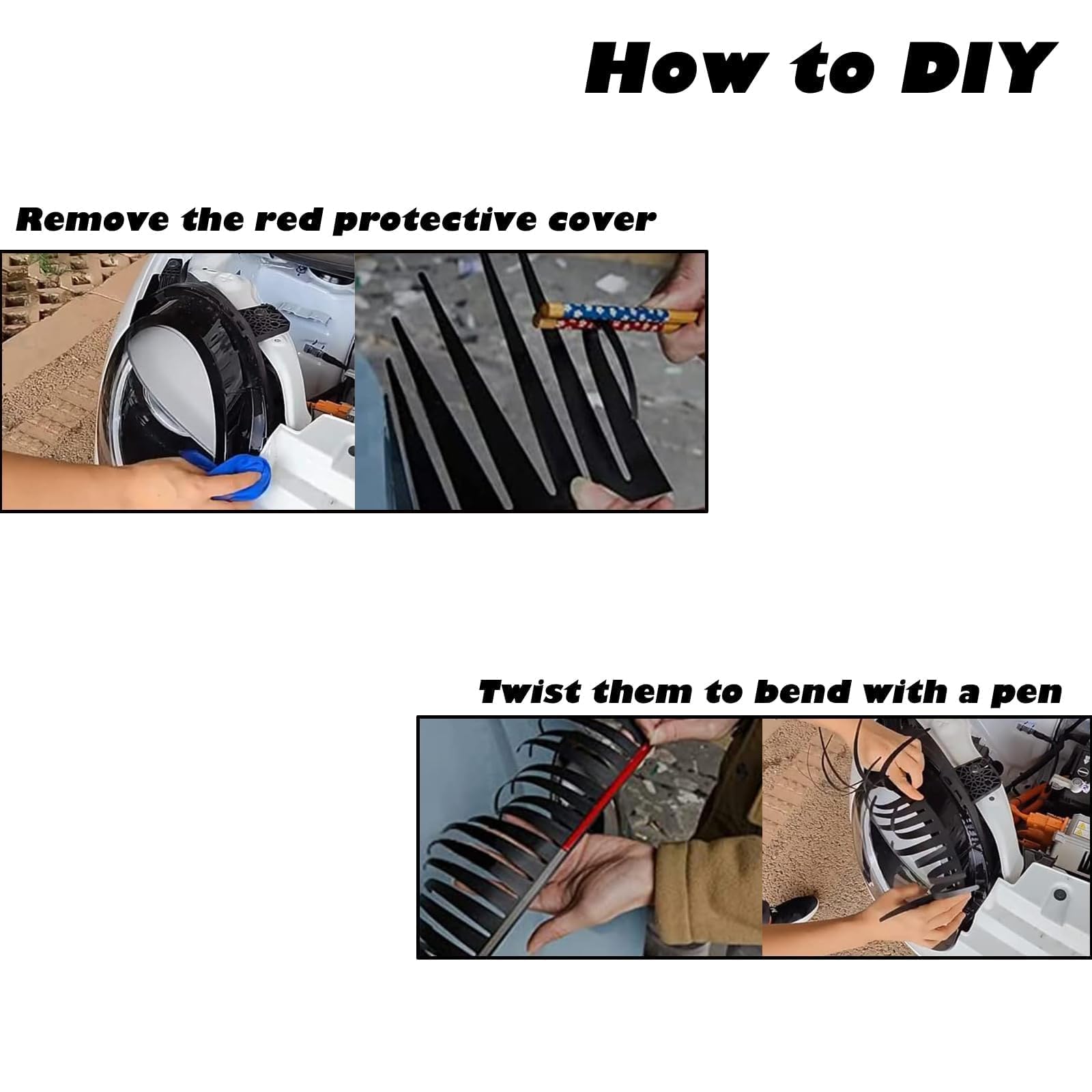 How to DIY

Remove the red protective cover

Twist them to bend with a pen