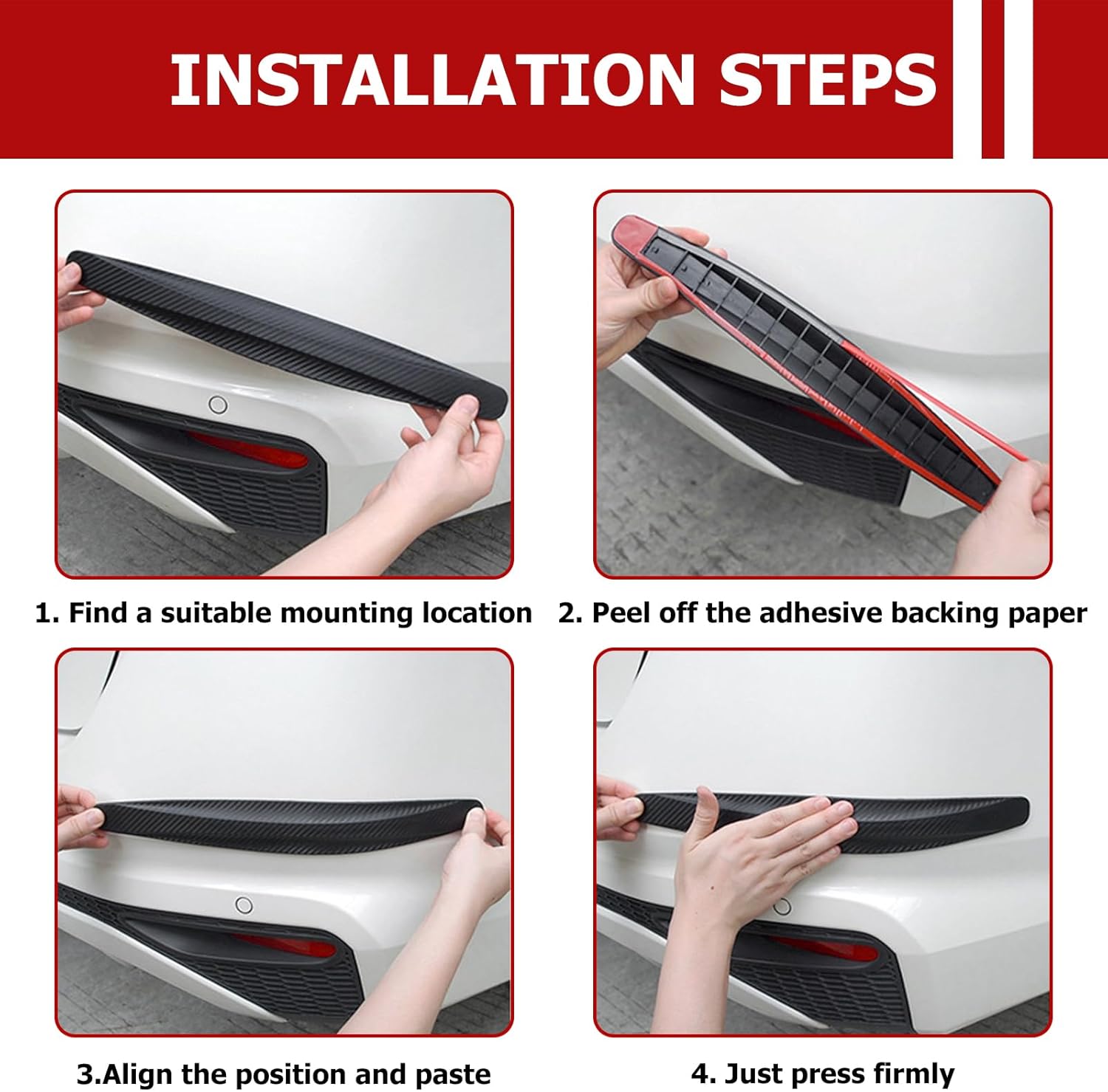 INSTALLATION STEPS

1. Find a suitable mounting location

2. Peel off the adhesive backing paper

3.Align the position and paste

4. Just press firmly