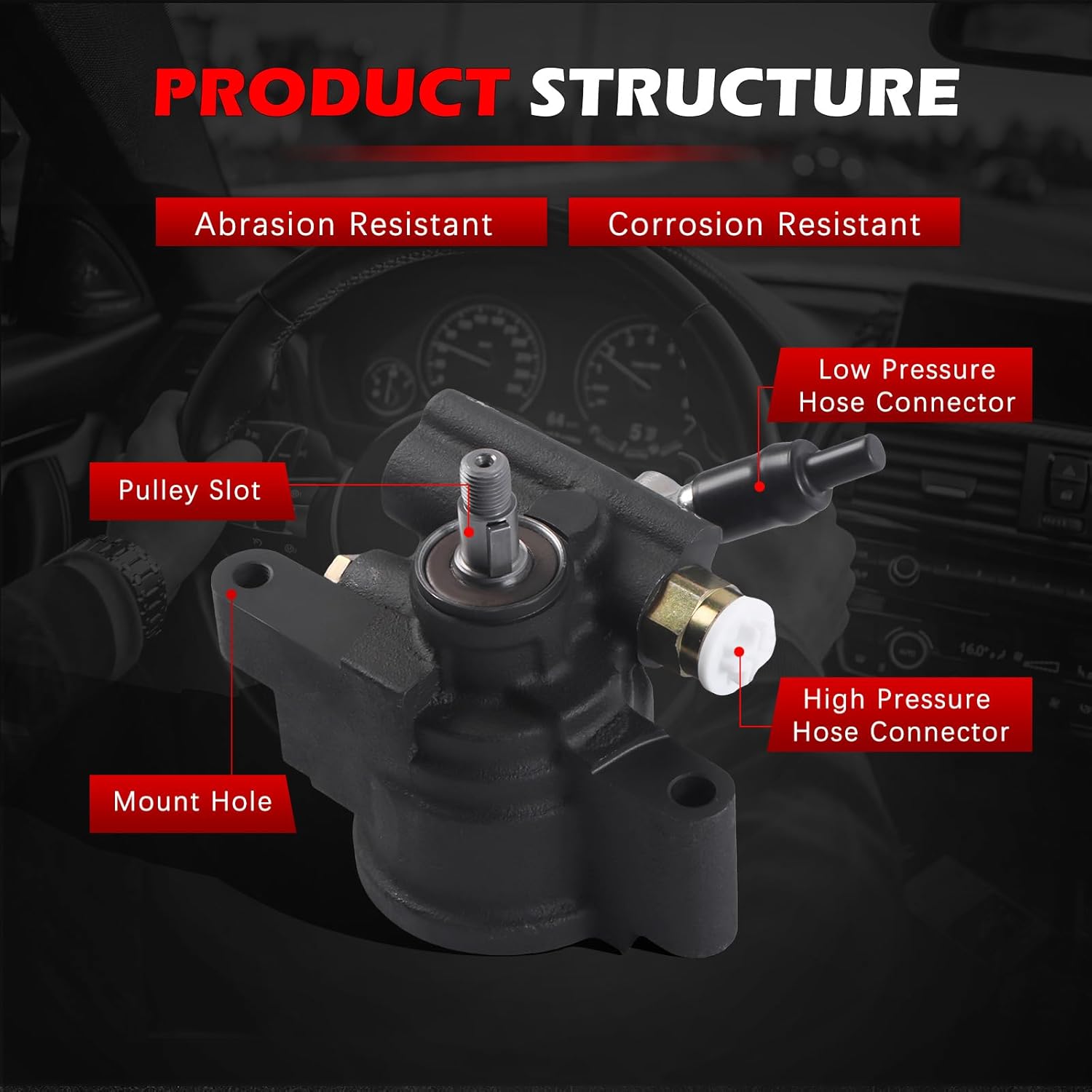 PRODUCT STRUCTURE

Abrasion Resistant

Corrosion Resistant

Low Pressure Hose Connector

Pulley Slot

High Pressure Hose Connector

Mount Hole