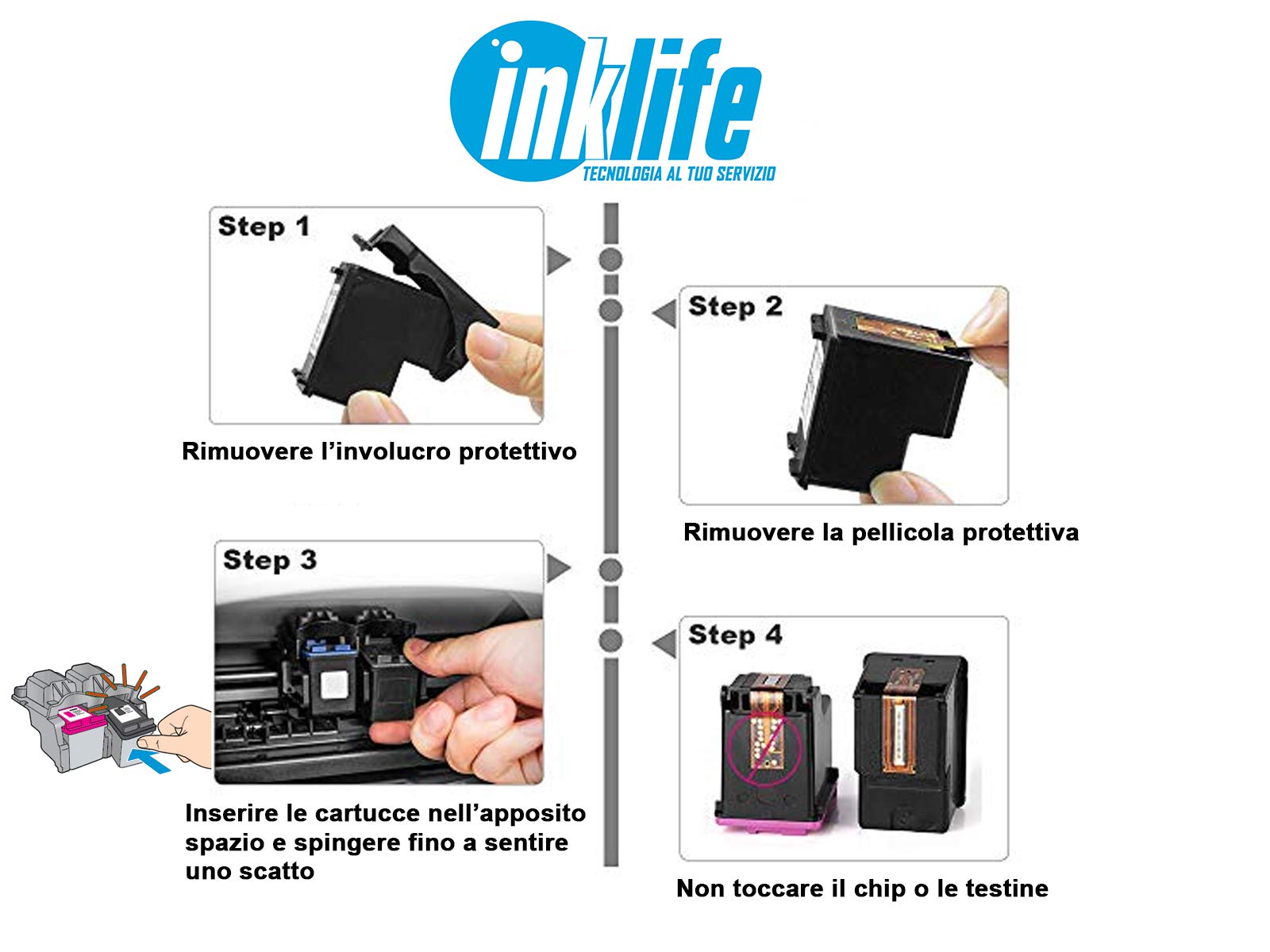 inklife
TECNOLOGIA AL TUO SERVIZIO

Step 1

Rimuovere l'involucro protettivo

Step 2

Rimuovere la pellicola protettiva

Step 3

Inserire le cartucce nell'apposito spazio e spingere fino a sentire uno scatto

Step 4

Non toccare il chip o le testine