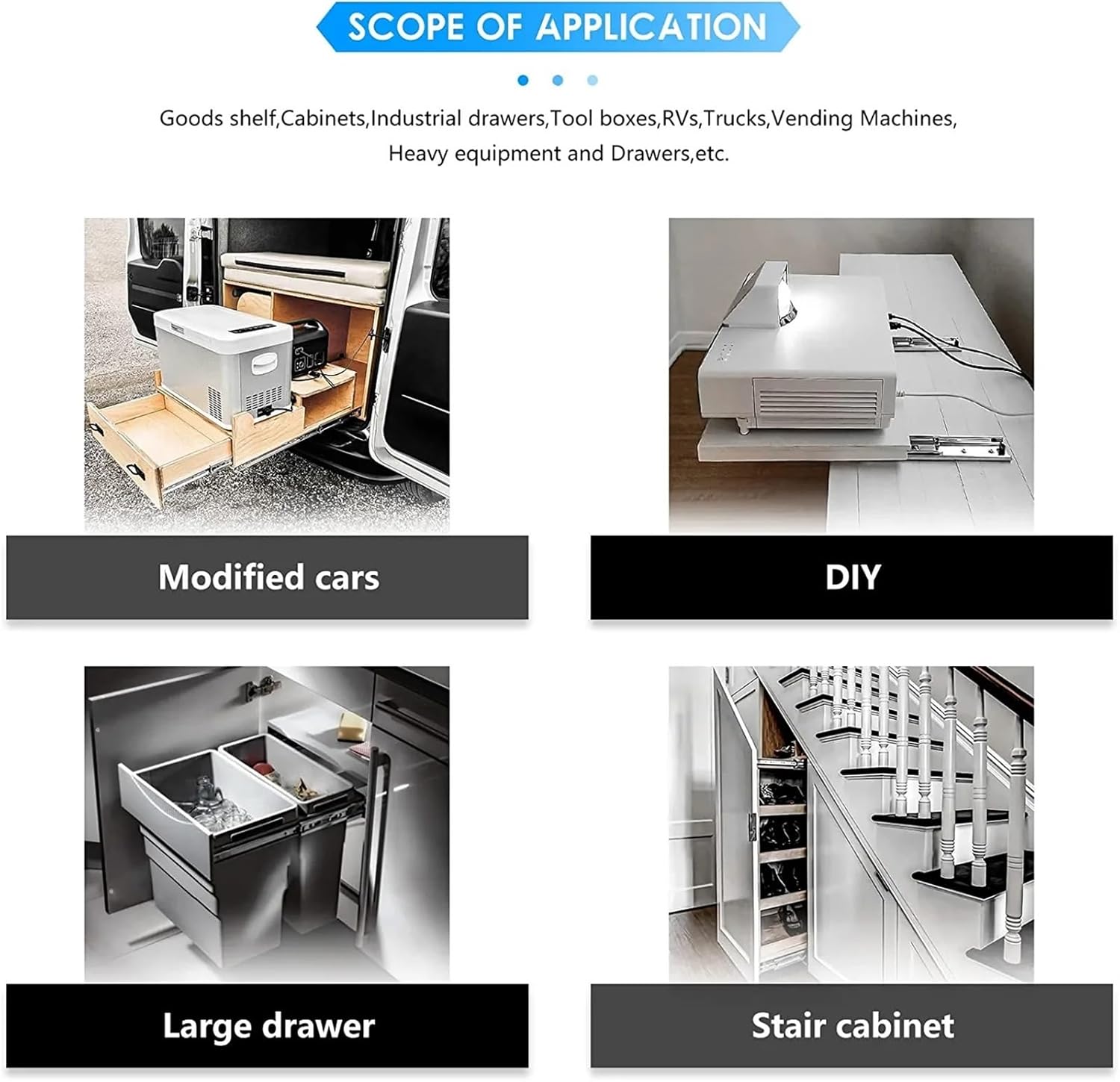 SCOPE OF APPLICATION

Goods shelf,Cabinets,Industrial drawers,Tool boxes,RVs,Trucks,Vending Machines, Heavy equipment and Drawers,etc.

Modified cars

DIY

Large drawer

Stair cabinet