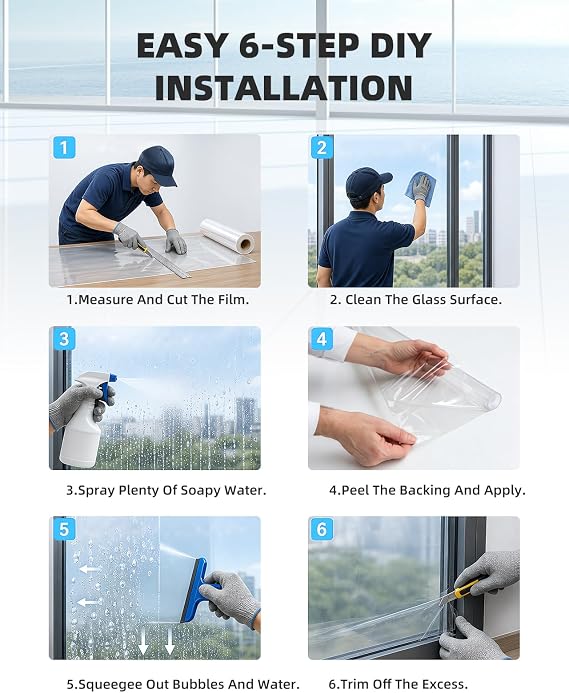 EASY 6-STEP DIY INSTALLATION

1

1.Measure And Cut The Film.

2

2. Clean The Glass Surface.

3

3.Spray Plenty Of Soapy Water.

4

4.Peel The Backing And Apply.

5

5.Squeegee Out Bubbles And Water.

6

6.Trim Off The Excess.