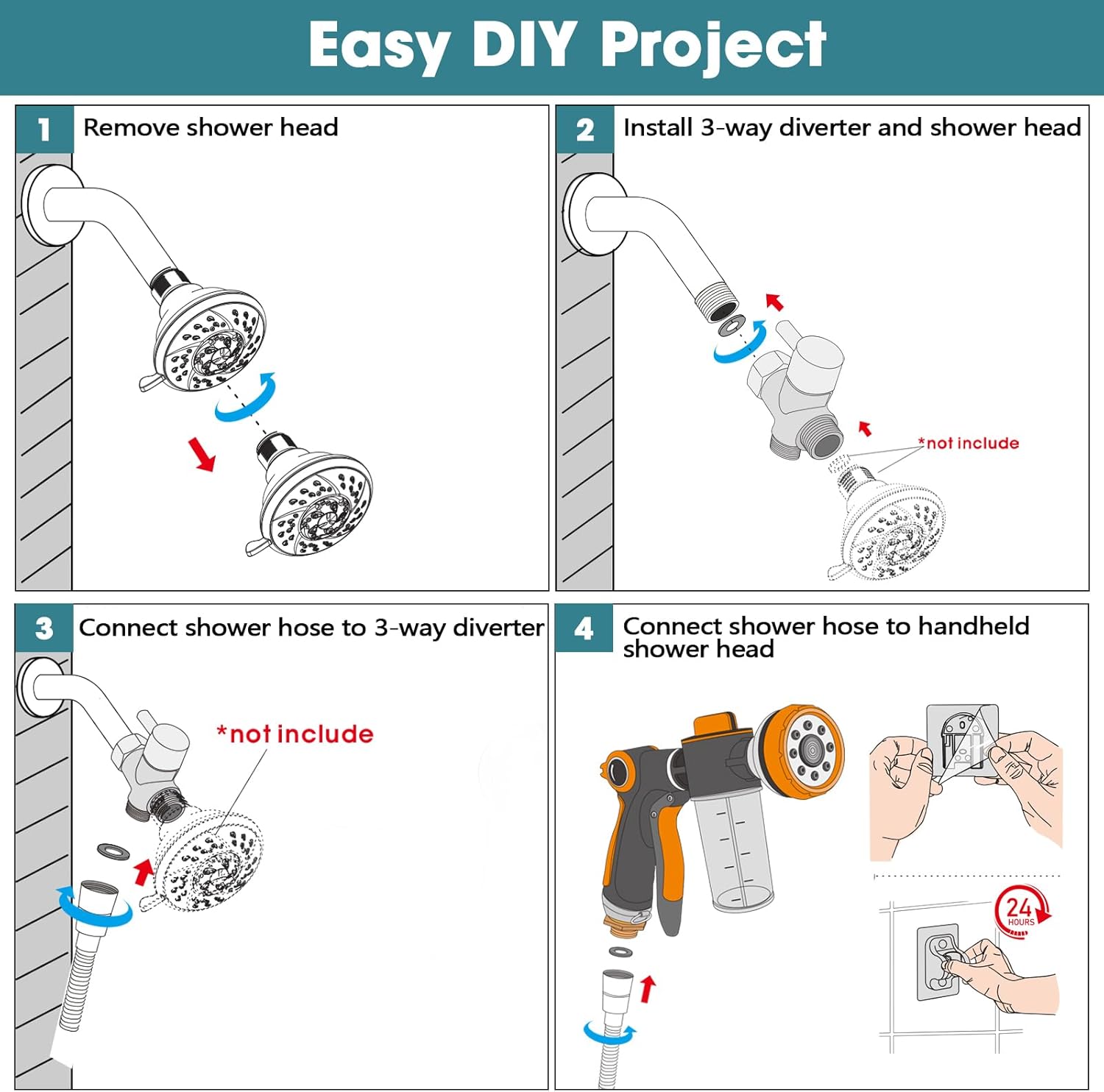 Easy DIY Project

1 Remove shower head

2 Install 3-way diverter and shower head

*not include

3 Connect shower hose to 3-way diverter

*not include

4 Connect shower hose to handheld shower head

24 HOURS