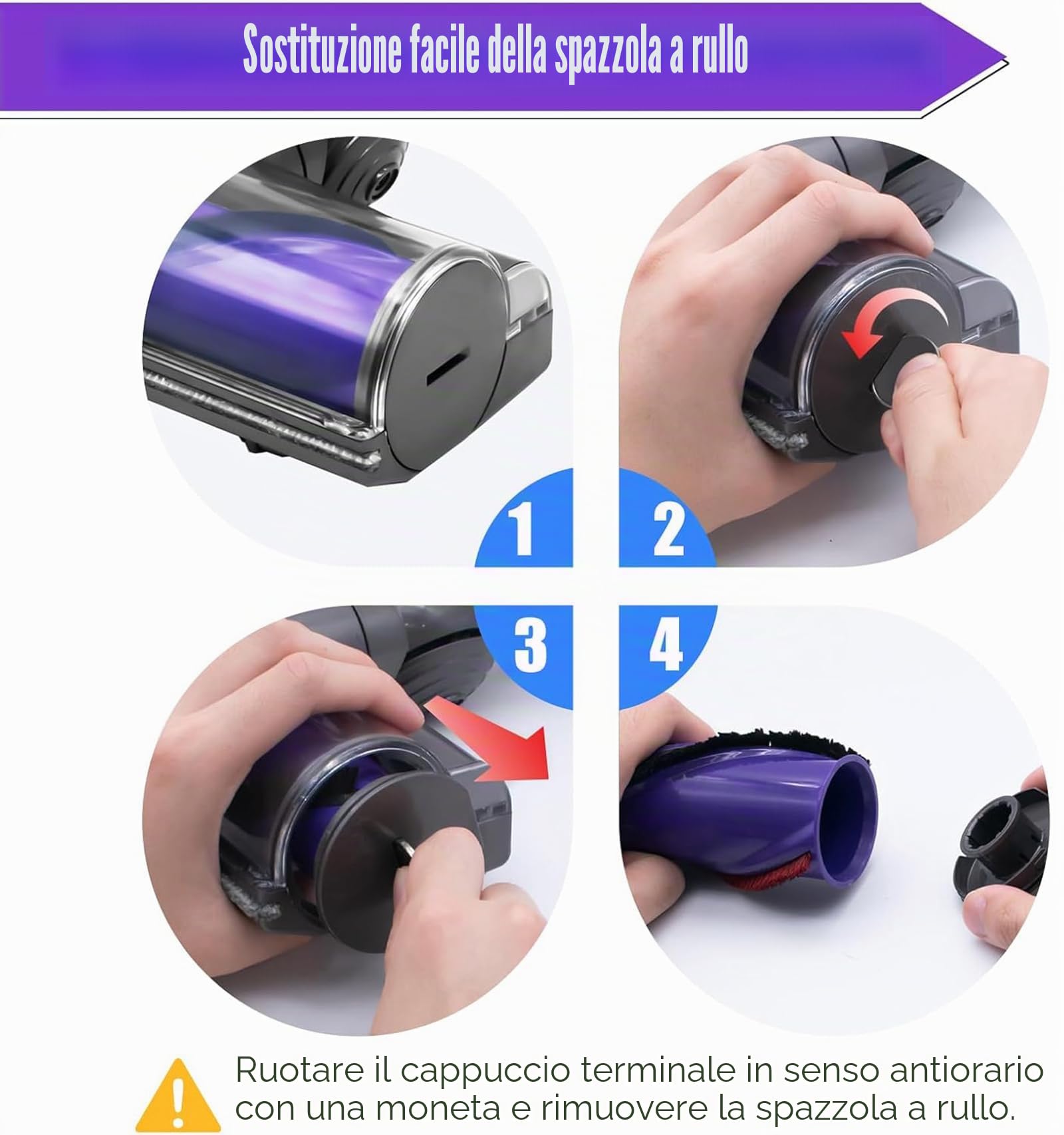 Sostituzione facile della spazzola a rullo

1

2

3

4

Ruotare il cappuccio terminale in senso antiorario con una moneta e rimuovere la spazzola a rullo.