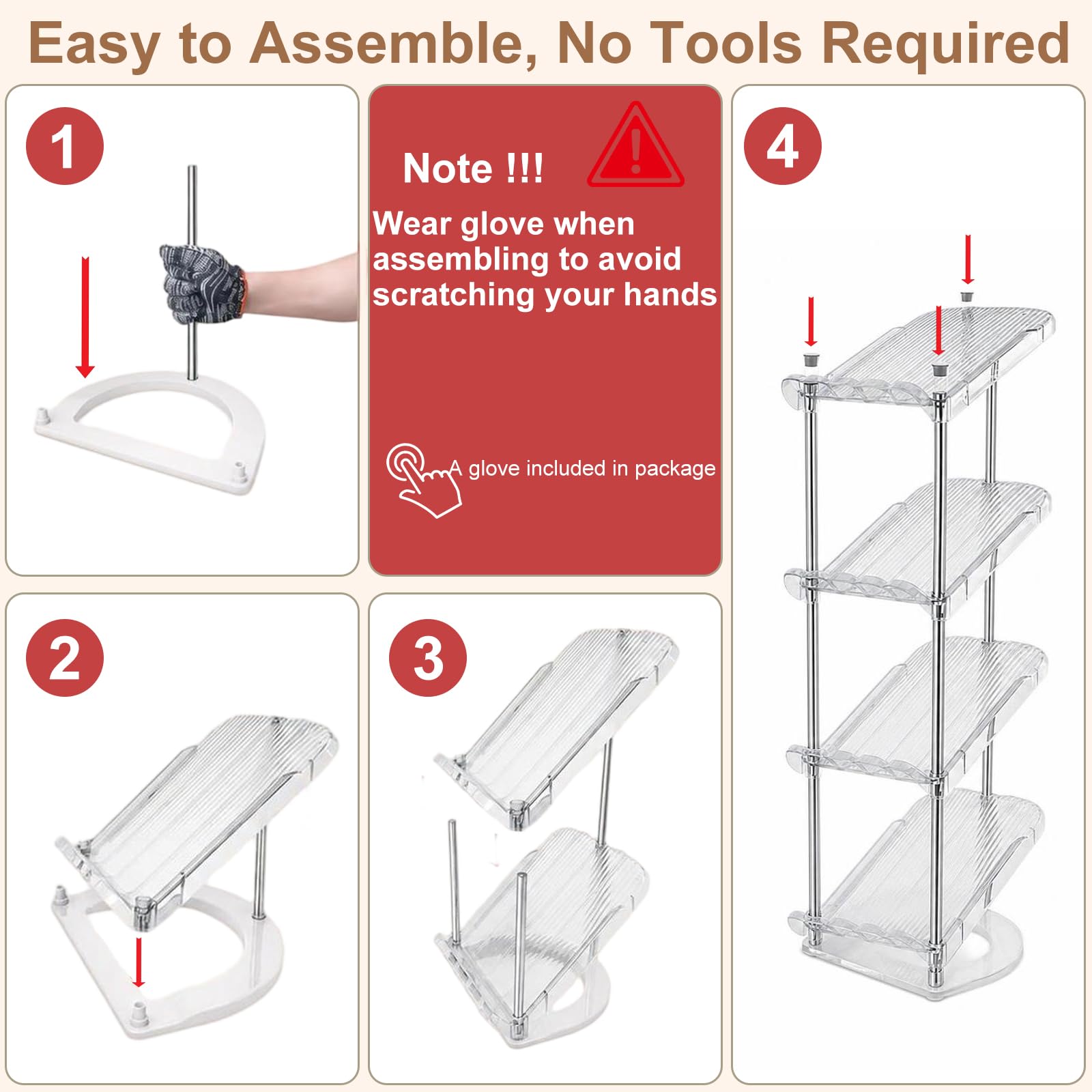 Easy to Assemble, No Tools Required

1

Note !!!

Wear glove when assembling to avoid scratching your hands

A glove included in package

4

2

3