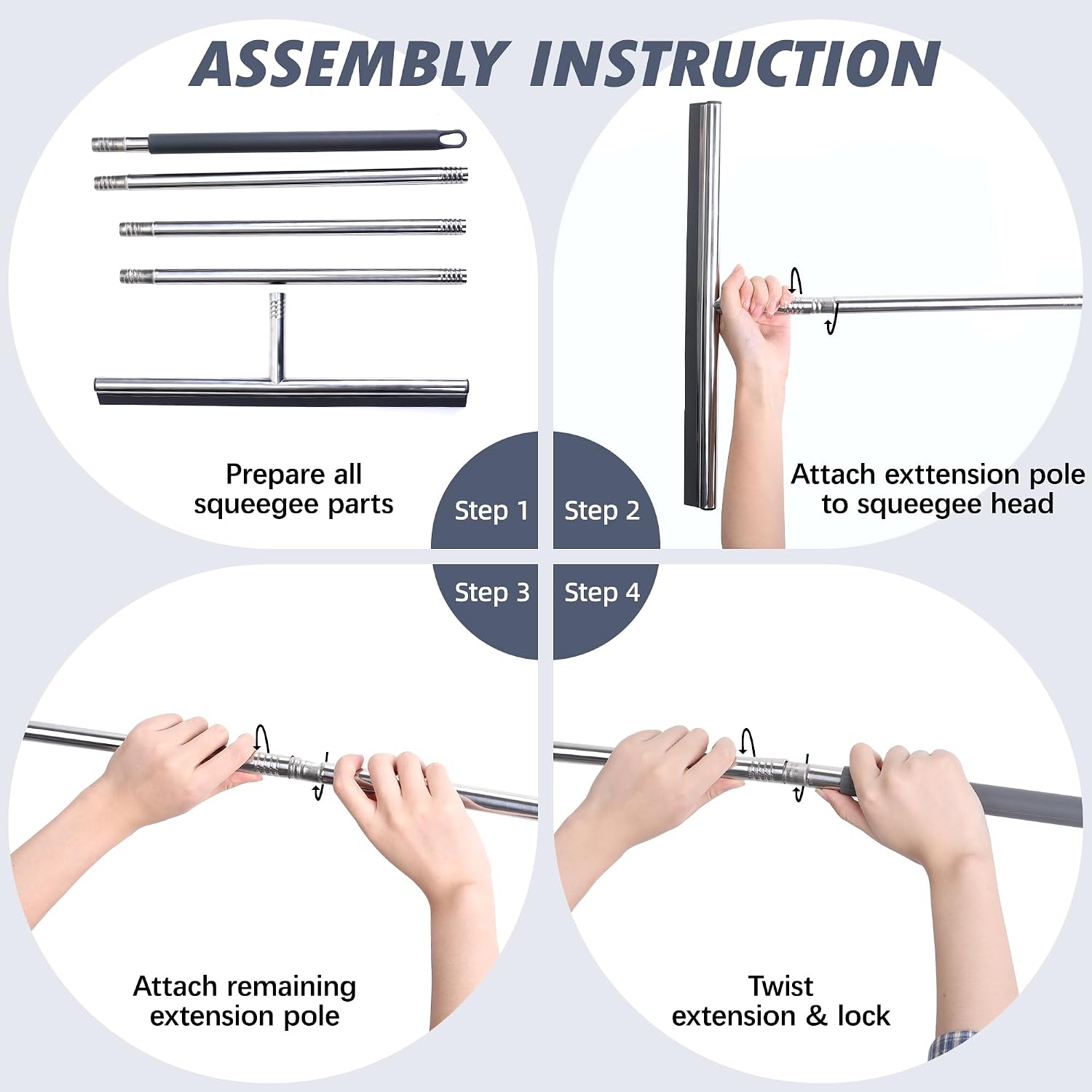 ASSEMBLY INSTRUCTION

Prepare all squeegee parts

Step 1

Step 2

Attach exttension pole to squeegee head

Step 3

Step 4

Attach remaining extension pole

Twist extension & lock