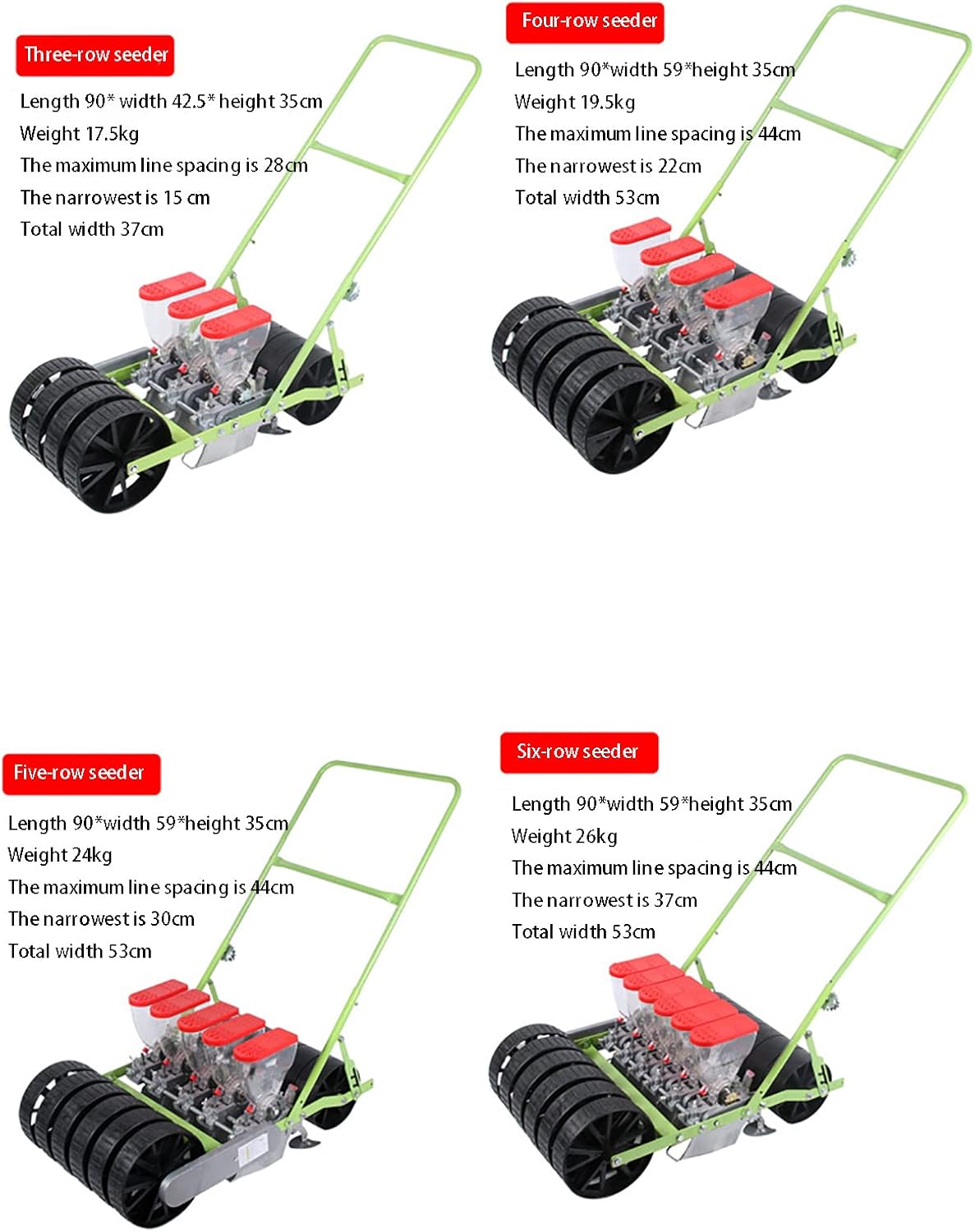 Three-row seeder

Length 90* width 42.5* height 35cm
Weight 17.5kg
The maximum line spacing is 28cm
The narrowest is 15 cm
Total width 37cm

Four-row seeder

Length 90*width 59*height 35cm
Weight 19.5kg
The maximum line spacing is 44cm
The narrowest is 22cm
Total width 53cm

Five-row seeder

Length 90*width 59*height 35cm
Weight 24kg
The maximum line spacing is 44cm
The narrowest is 30cm
Total width 53cm

Six-row seeder

Length 90*width 59*height 35cm
Weight 26kg
The maximum line spacing is 44cm
The narrowest is 37cm
Total width 53cm