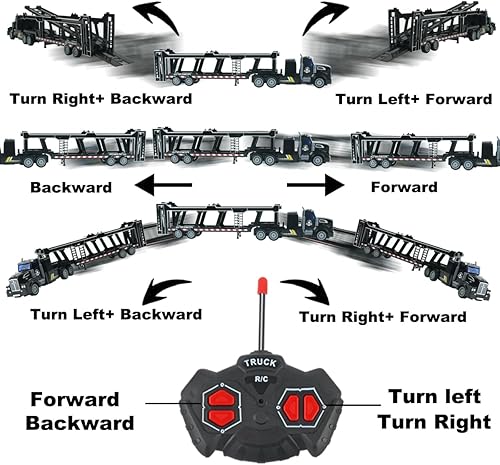 Turn Right+ Backward

Turn Left+ Forward

Backward

Forward

Turn Left+ Backward

Turn Right+ Forward

TRUCK

R/C

Forward
Backward

Turn left
Turn Right