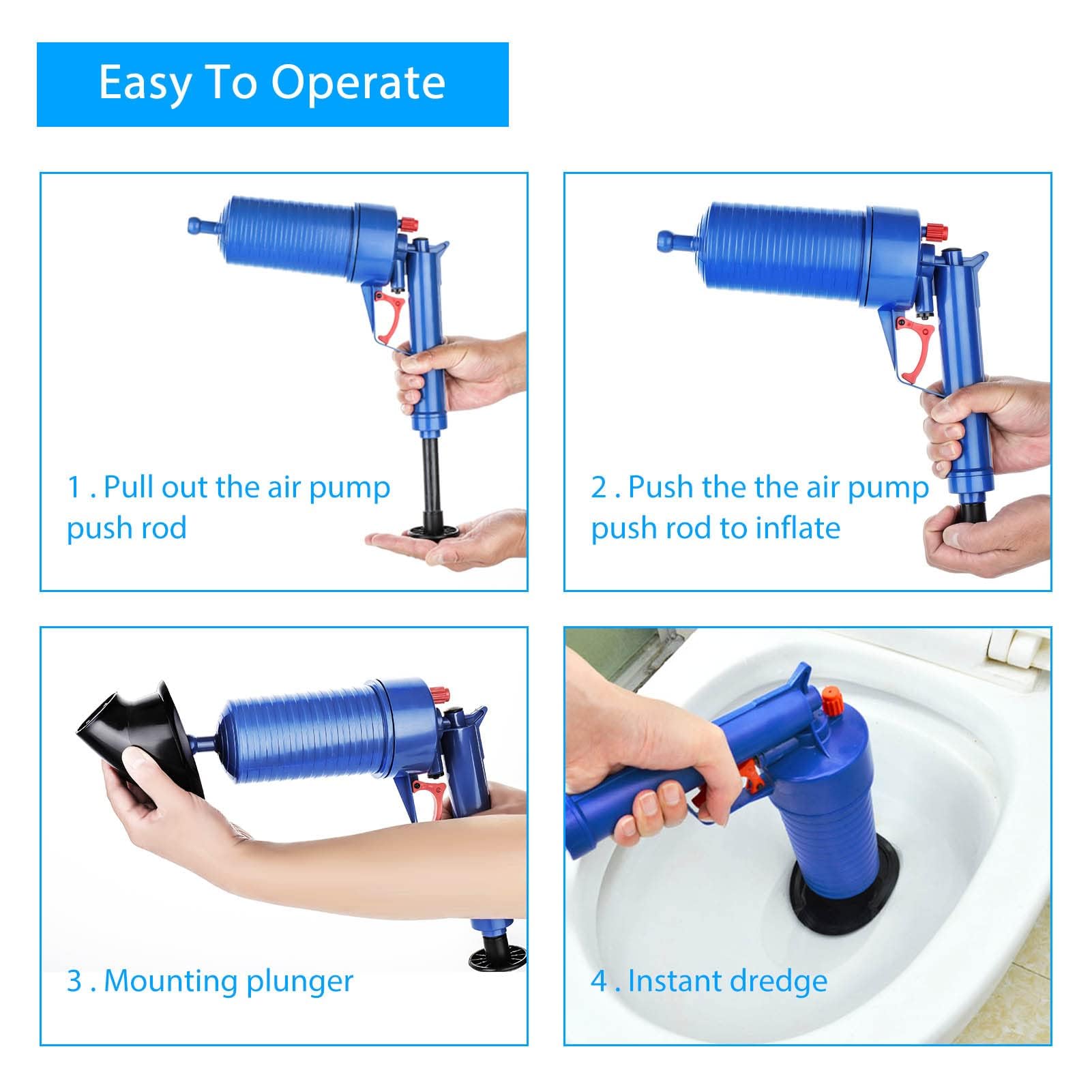 Easy To Operate

1 . Pull out the air pump push rod

2 . Push the the air pump push rod to inflate

3 . Mounting plunger

4 . Instant dredge