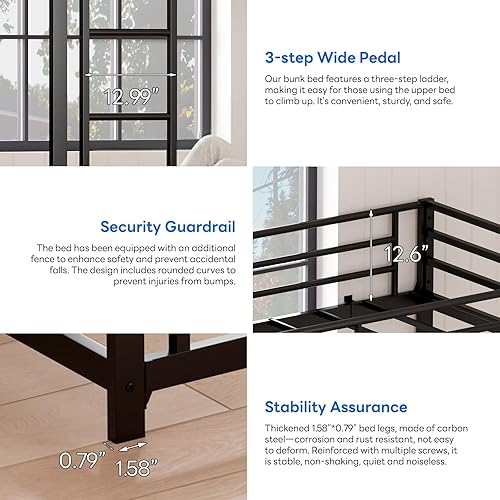 12.99"

3-step Wide Pedal

Our bunk bed features a three-step ladder, making it easy for those using the upper bed to climb up. It's convenient, sturdy, and safe.

Security Guardrail

The bed has been equipped with an additional fence to enhance safety and prevent accidental falls. The design includes rounded curves to prevent injuries from bumps.

12.6"

0.79"

1.58"

Stability Assurance

Thickened 1.58"*0.79" bed legs, made of carbon steel—corrosion and rust resistant, not easy to deform. Reinforced with multiple screws, it is stable, non-shaking, quiet and noiseless.