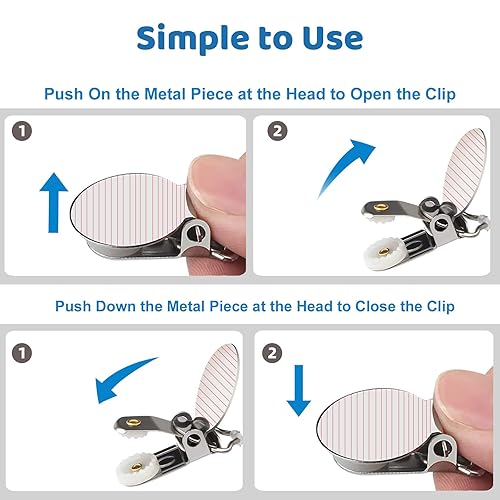 Simple to Use

Push On the Metal Piece at the Head to Open the Clip

1

2

Push Down the Metal Piece at the Head to Close the Clip

1

2