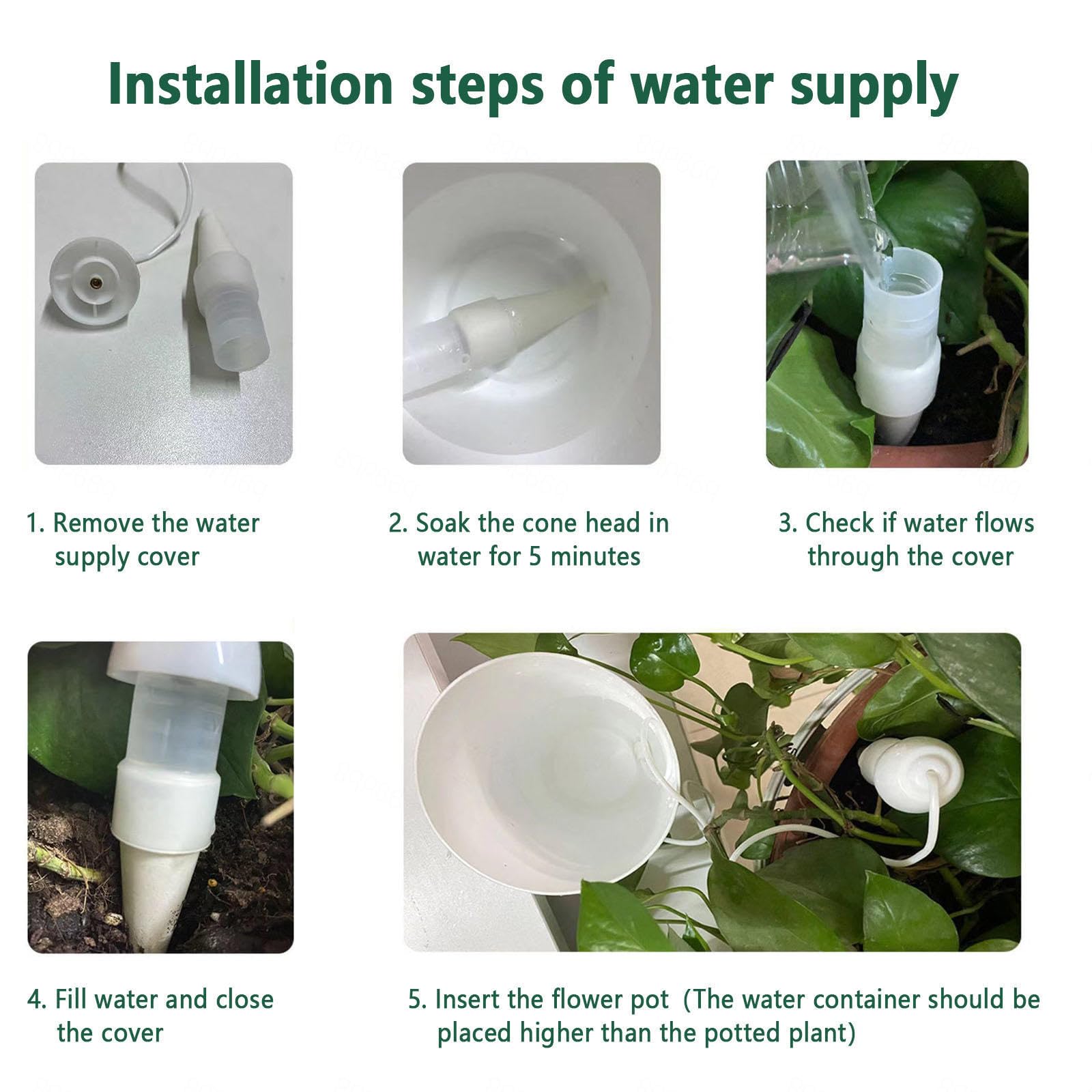 Installation steps of water supply

1. Remove the water supply cover

2. Soak the cone head in water for 5 minutes

3. Check if water flows through the cover

4. Fill water and close the cover

5. Insert the flower pot (The water container should be placed higher than the potted plant)