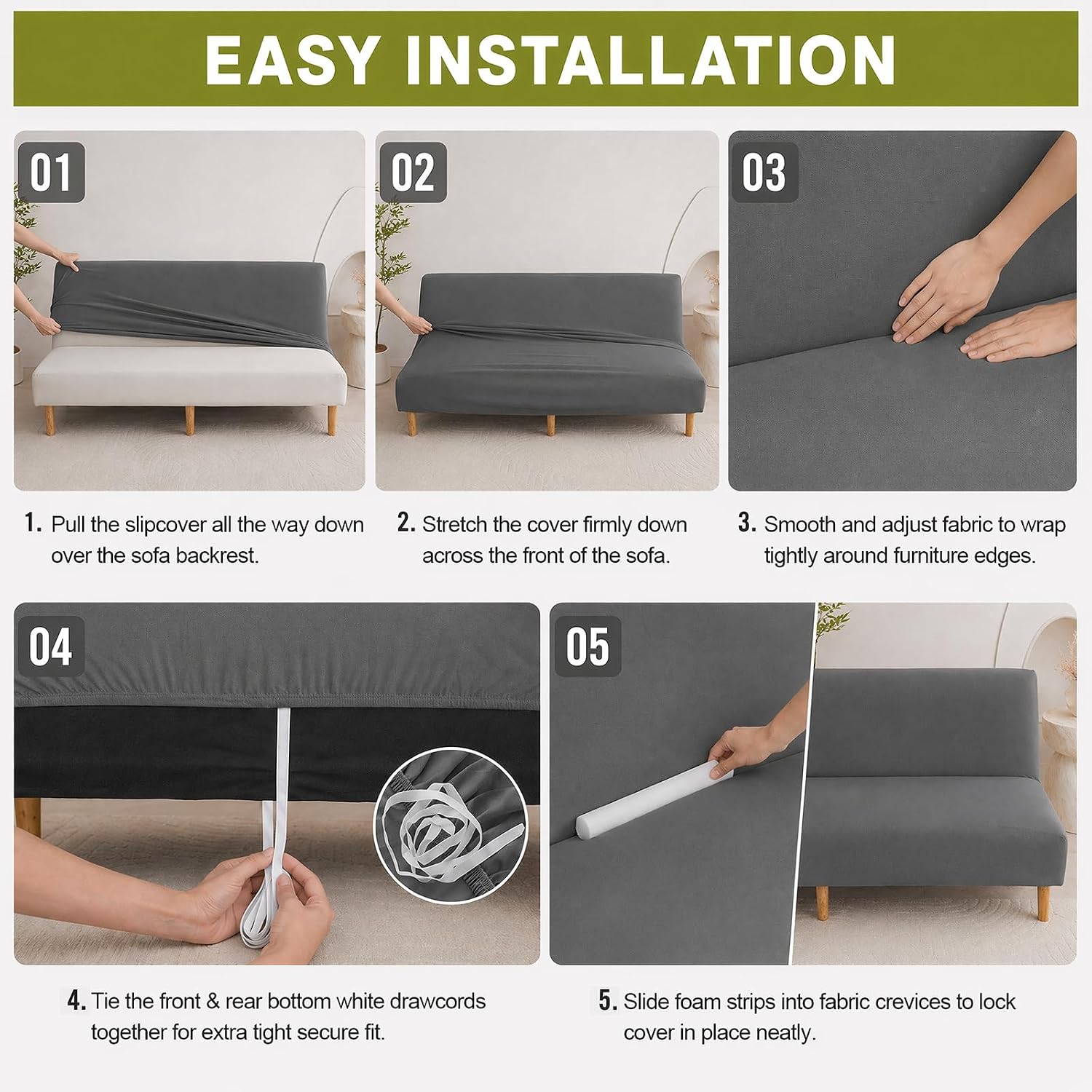 EASY INSTALLATION

01

02

03

1. Pull the slipcover all the way down over the sofa backrest.

2. Stretch the cover firmly down across the front of the sofa.

3. Smooth and adjust fabric to wrap tightly around furniture edges.

04

05

4. Tie the front & rear bottom white drawcords together for extra tight secure fit.

5. Slide foam strips into fabric crevices to lock cover in place neatly.