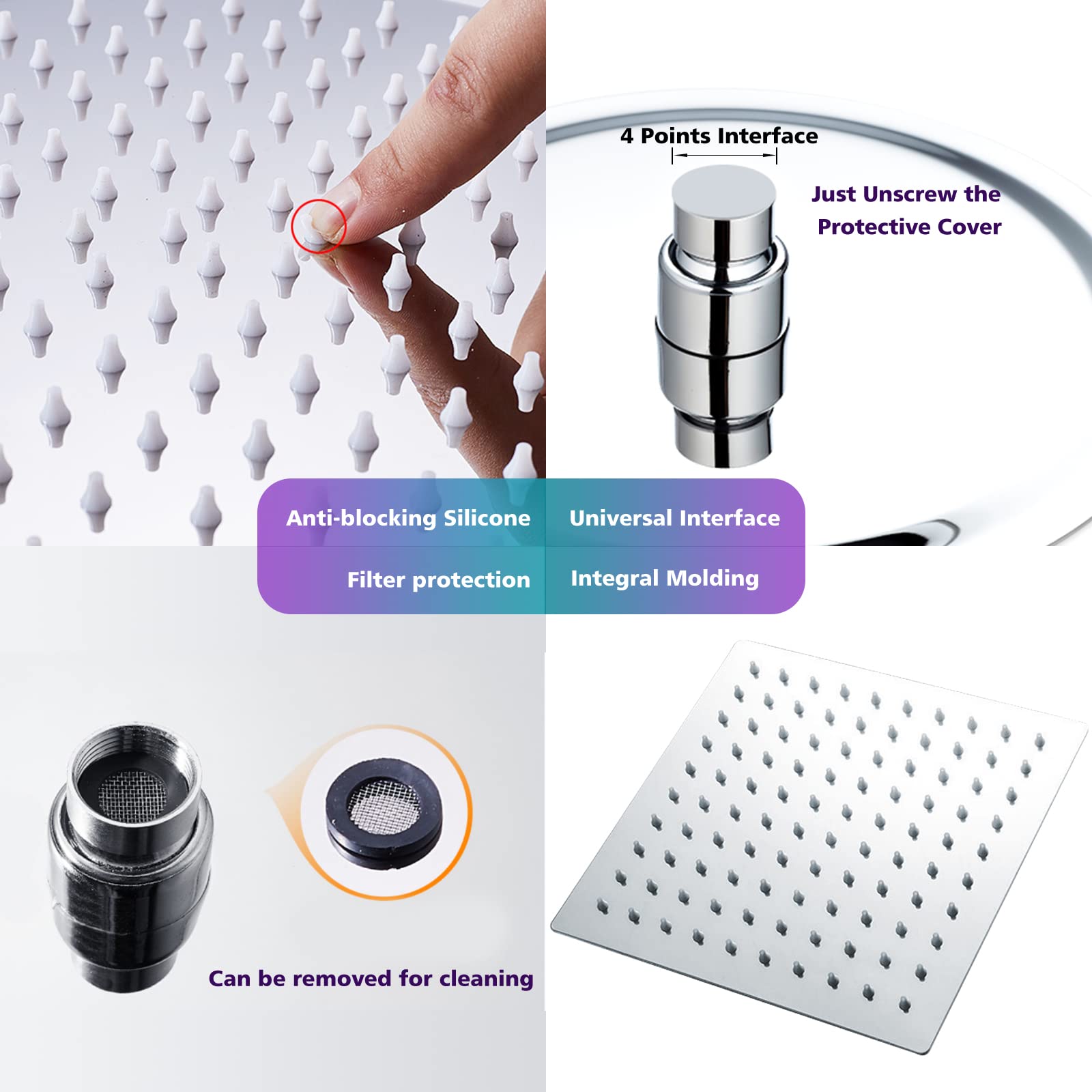 4 Points Interface

Just Unscrew the Protective Cover

Anti-blocking Silicone

Universal Interface

Filter protection

Integral Molding

Can be removed for cleaning