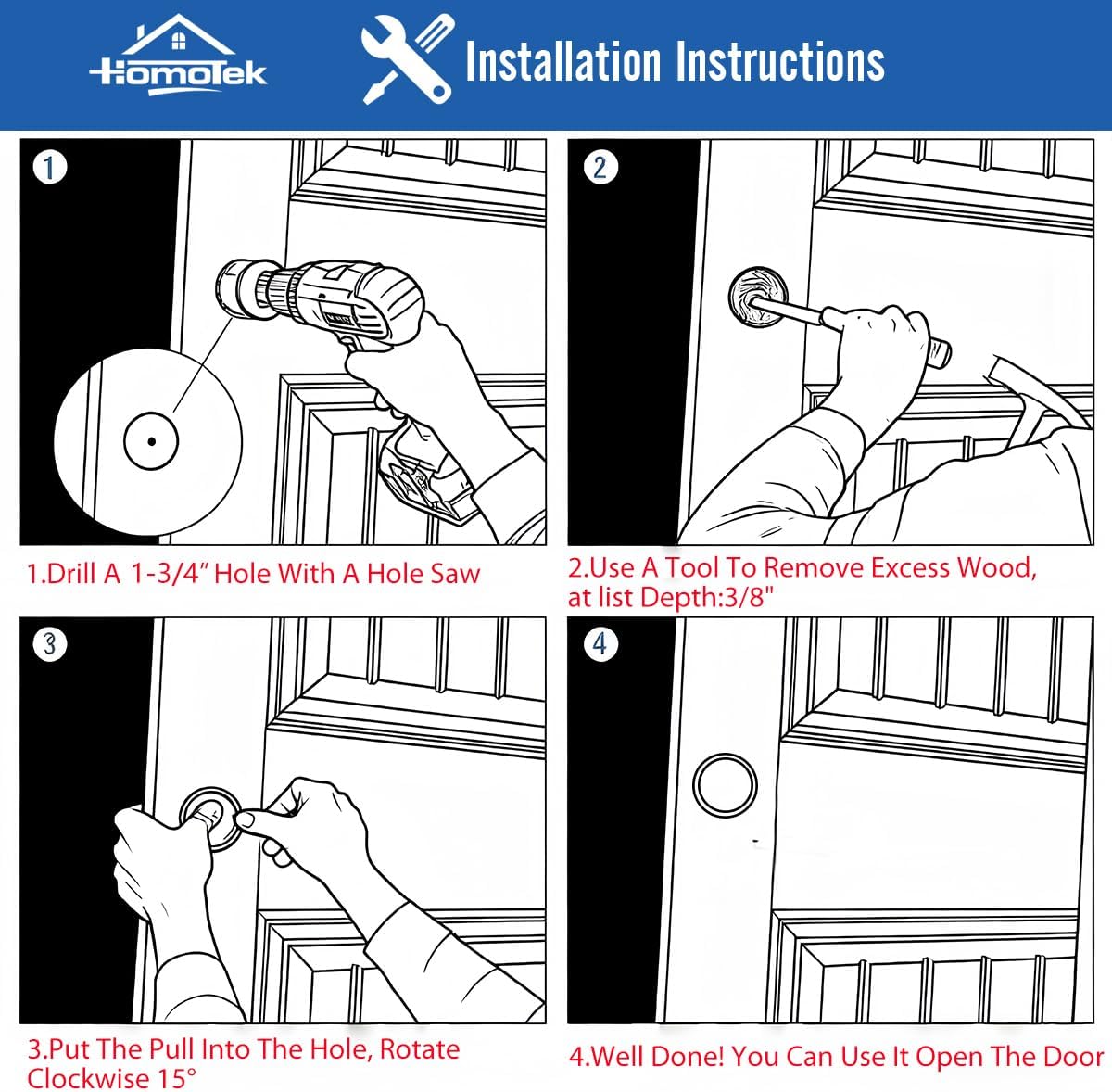 HomoTek

Installation Instructions

1

1.Drill A 1-3/4" Hole With A Hole Saw

2

2.Use A Tool To Remove Excess Wood, at list Depth:3/8"

3

3.Put The Pull Into The Hole, Rotate Clockwise 15°

4

4.Well Done! You Can Use It Open The Door