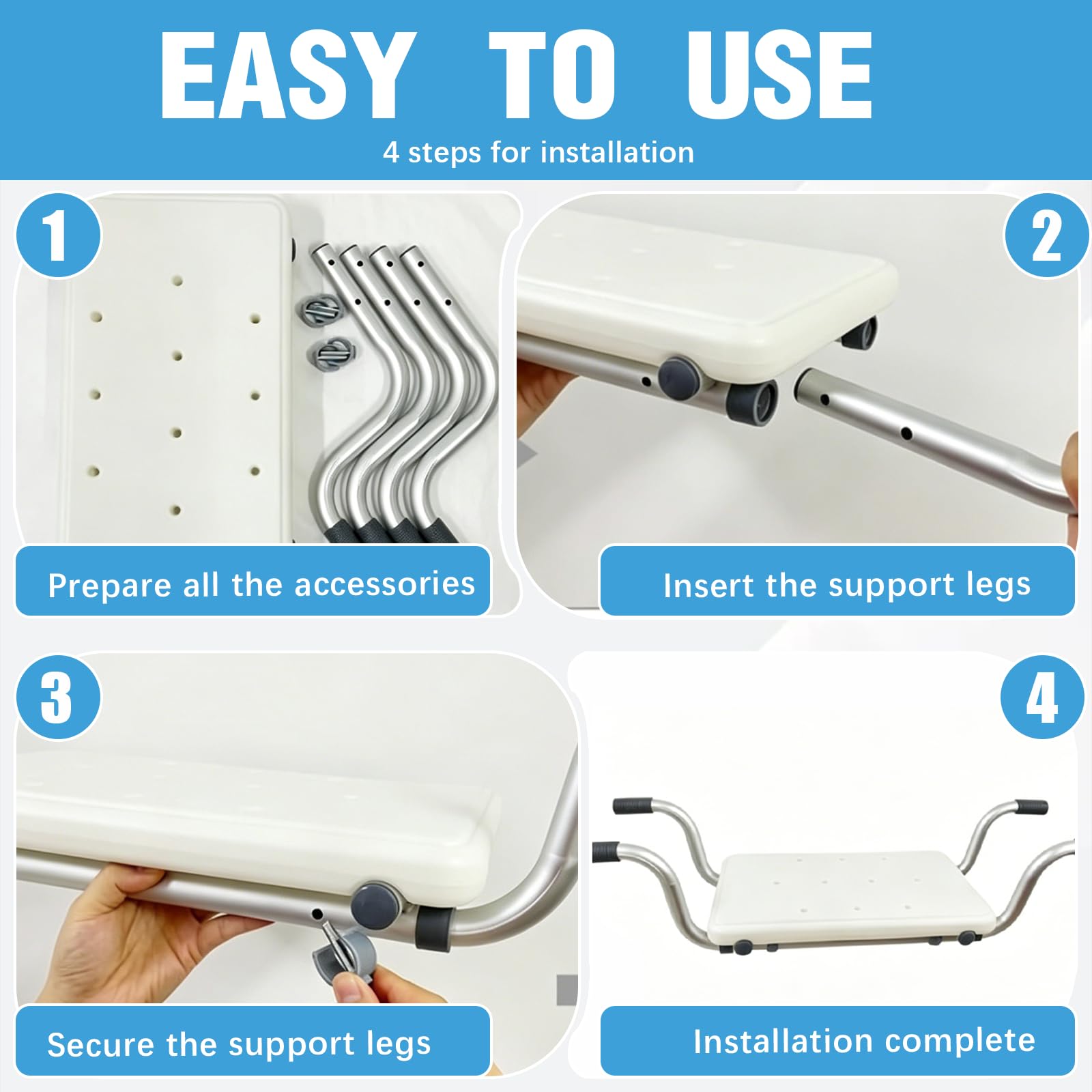 EASY TO USE

4 steps for installation

1

Prepare all the accessories

2

Insert the support legs

3

Secure the support legs

4

Installation complete