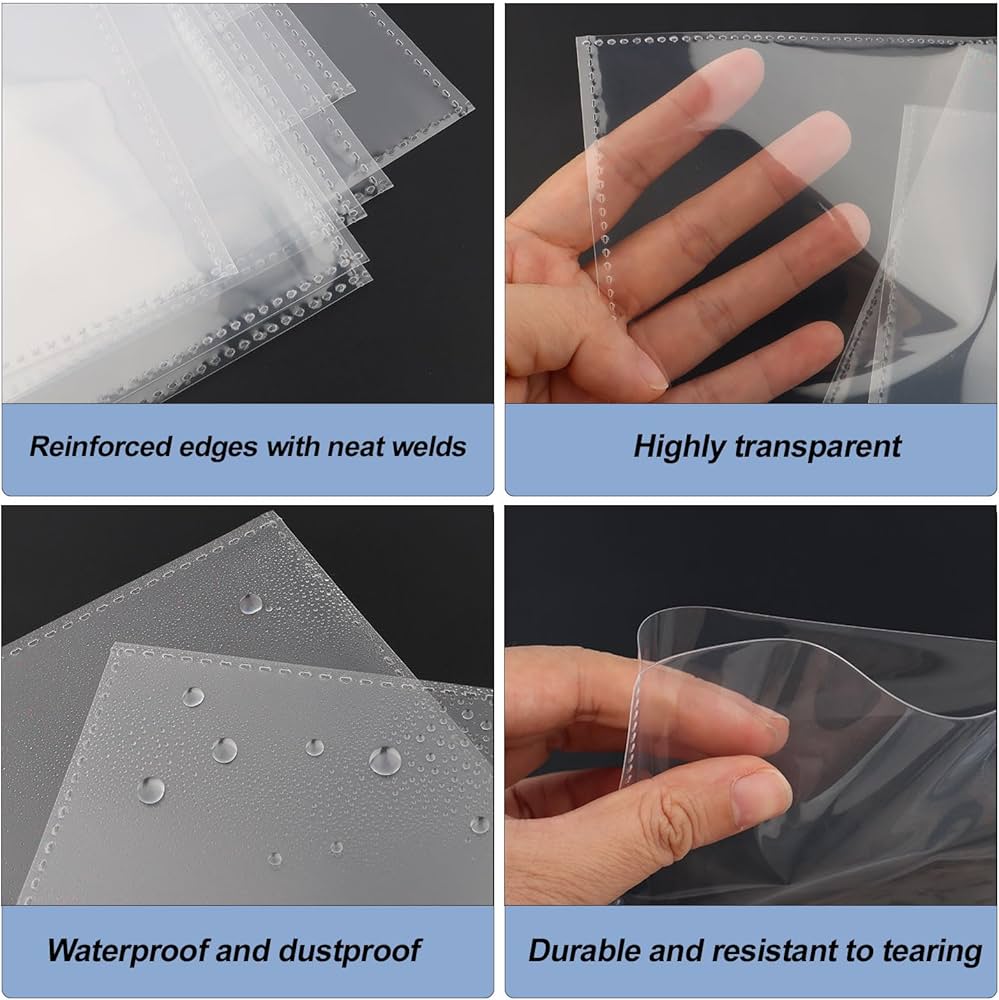 Reinforced edges with neat welds

Highly transparent

Waterproof and dustproof

Durable and resistant to tearing