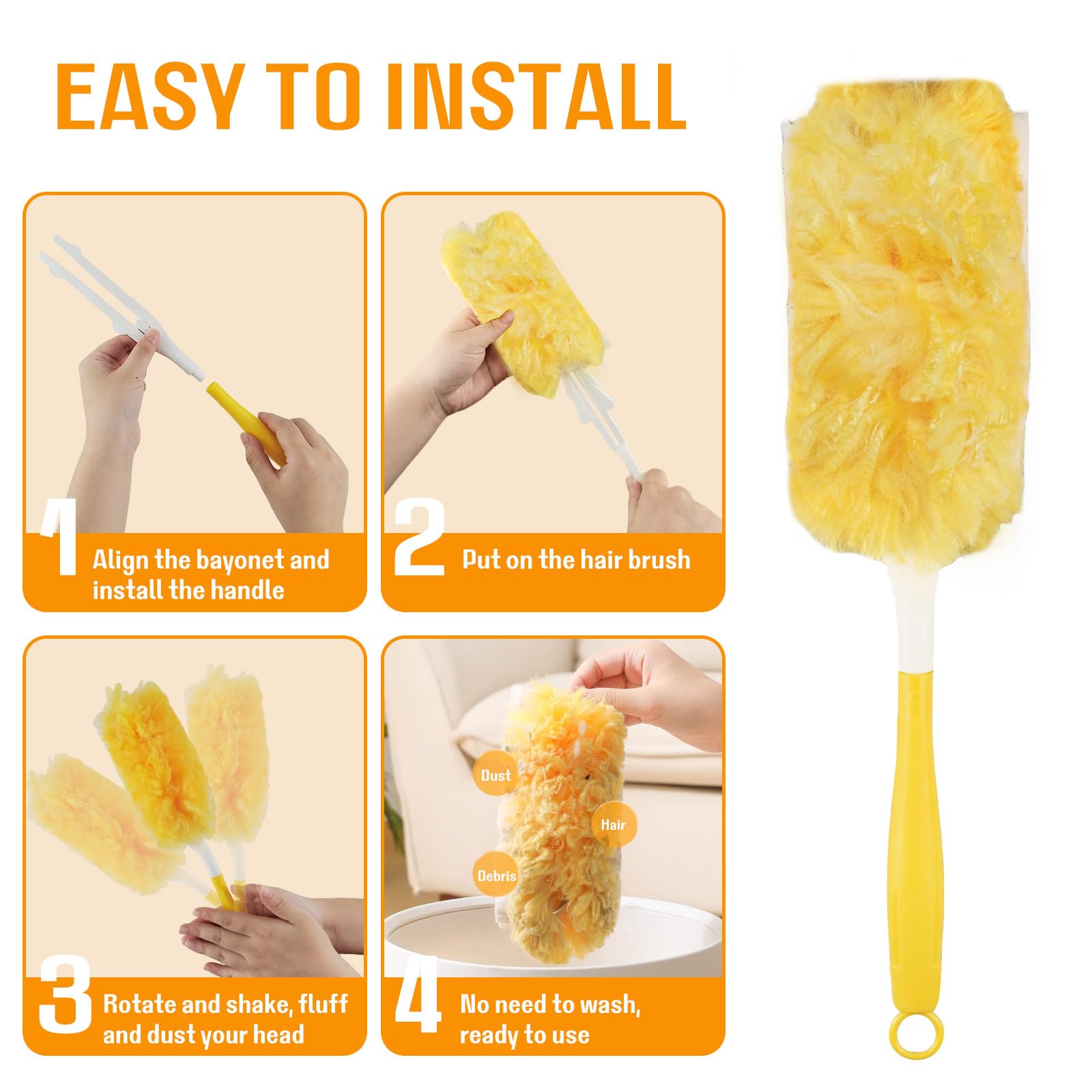 EASY TO INSTALL

1 Align the bayonet and install the handle

2 Put on the hair brush

3 Rotate and shake, fluff and dust your head

Dust
Hair
Debris

4 No need to wash, ready to use