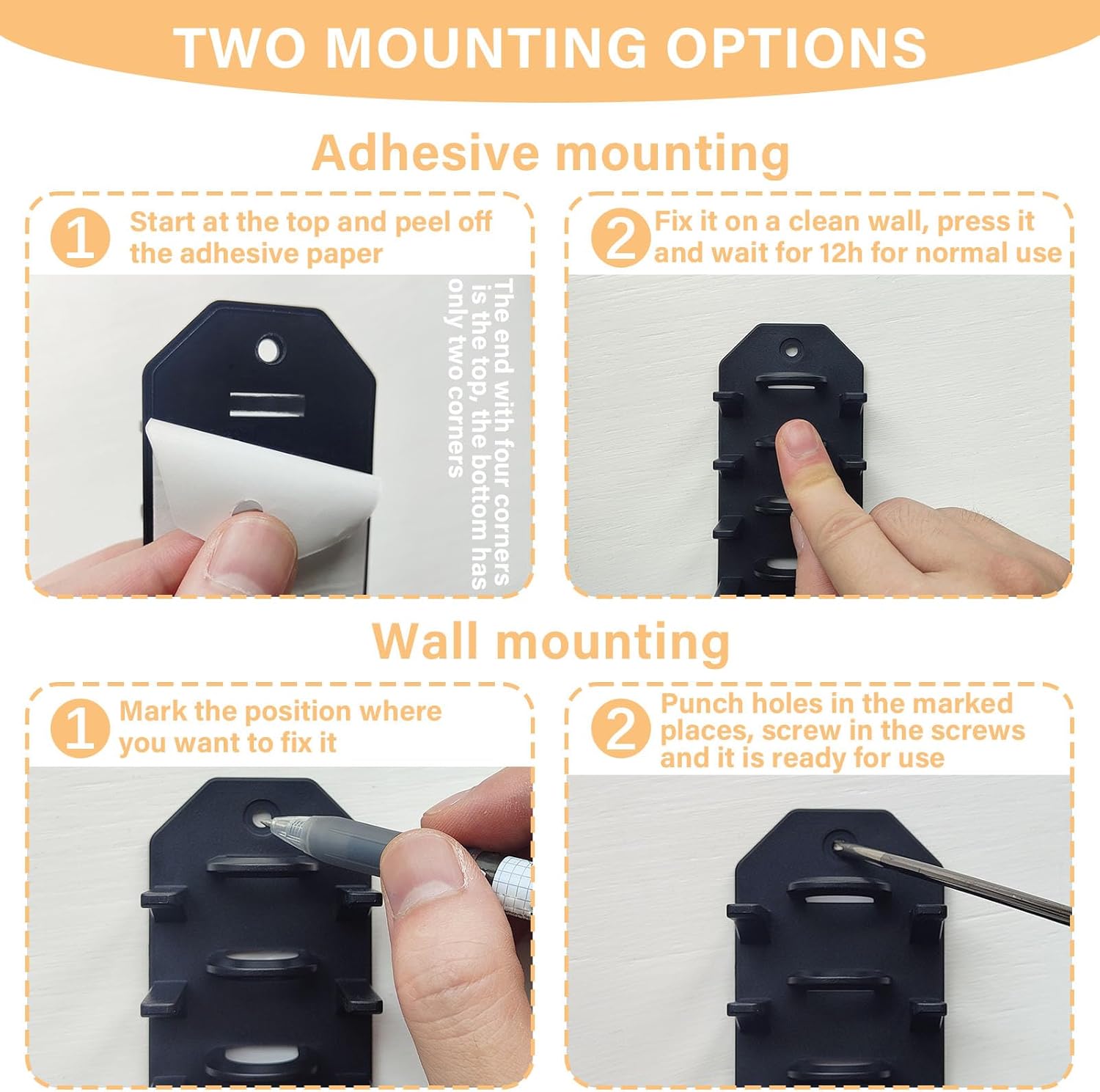 TWO MOUNTING OPTIONS

Adhesive mounting

1 Start at the top and peel off the adhesive paper

The end with four corners is the top, the bottom has only two corners

2 Fix it on a clean wall, press it and wait for 12h for normal use

Wall mounting

1 Mark the position where you want to fix it

2 Punch holes in the marked places, screw in the screws and it is ready for use