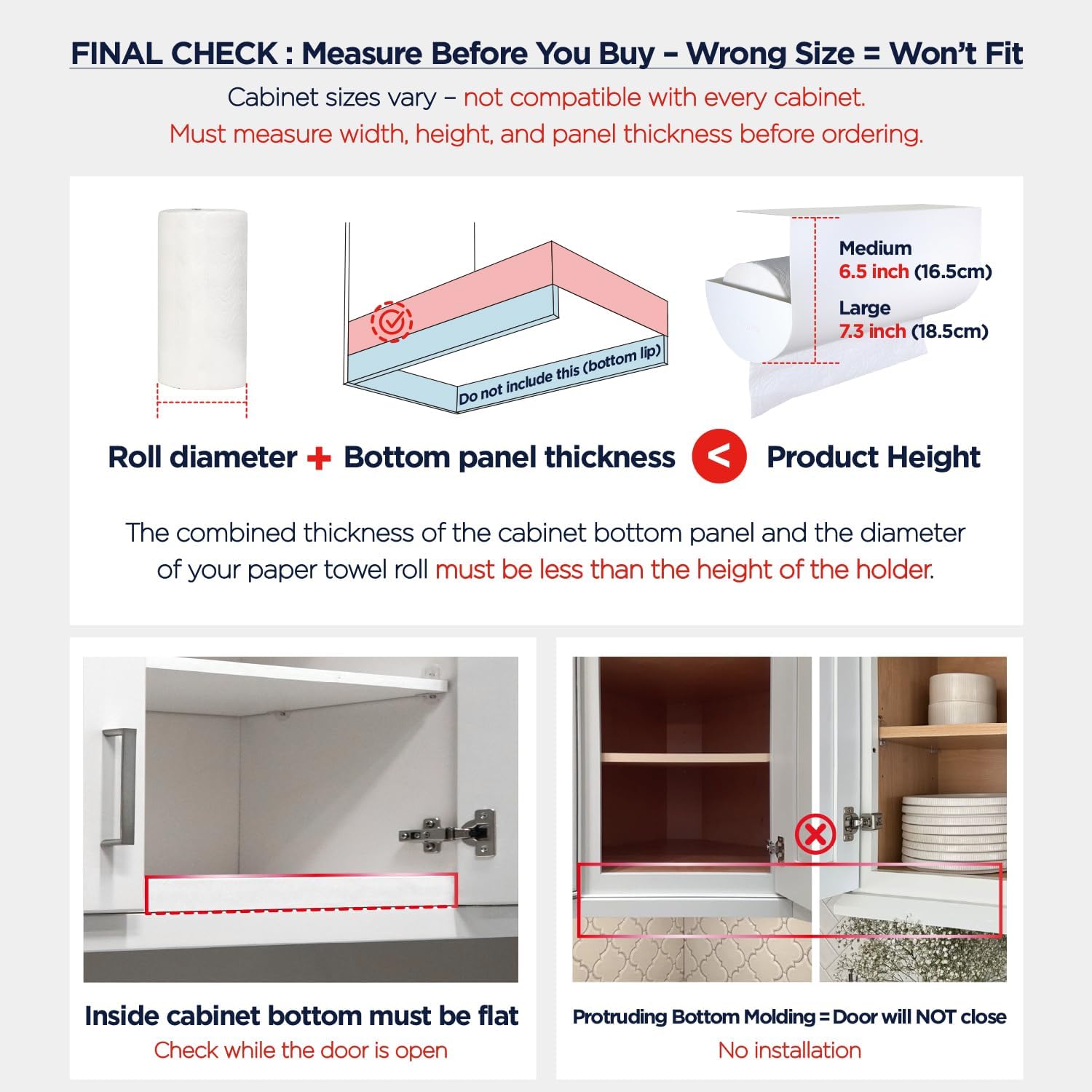 FINAL CHECK : Measure Before You Buy – Wrong Size = Won't Fit

Cabinet sizes vary – not compatible with every cabinet.
Must measure width, height, and panel thickness before ordering.

Do not include this (bottom lip)

Medium
6.5 inch (16.5cm)

Large
7.3 inch (18.5cm)

Roll diameter + Bottom panel thickness < Product Height

The combined thickness of the cabinet bottom panel and the diameter of your paper towel roll must be less than the height of the holder.

Inside cabinet bottom must be flat
Check while the door is open

Protruding Bottom Molding = Door will NOT close
No installation