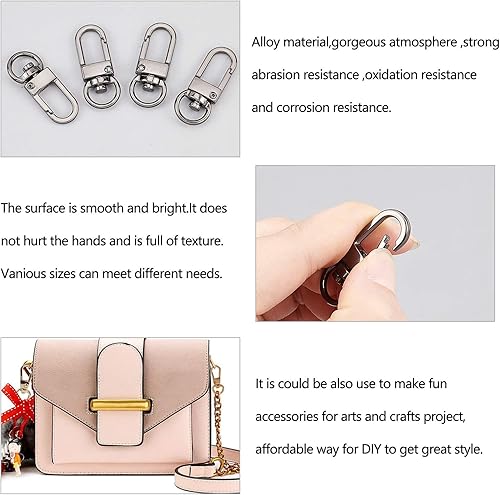 Alloy material,gorgeous atmosphere ,strong abrasion resistance ,oxidation resistance and corrosion resistance.

The surface is smooth and bright.It does not hurt the hands and is full of texture. Vanious sizes can meet different needs.

It is could be also use to make fun accessories for arts and crafts project, affordable way for DIY to get great style.