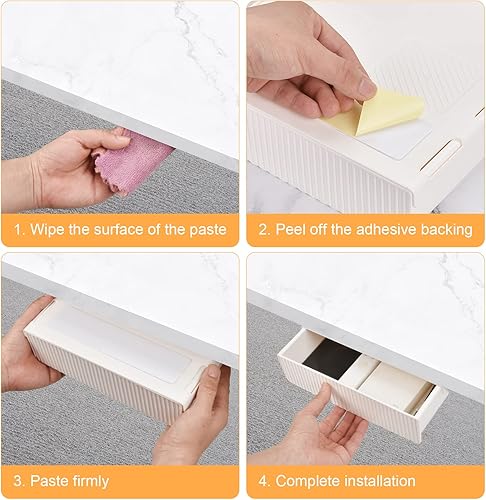 1. Wipe the surface of the paste

2. Peel off the adhesive backing

3. Paste firmly

4. Complete installation