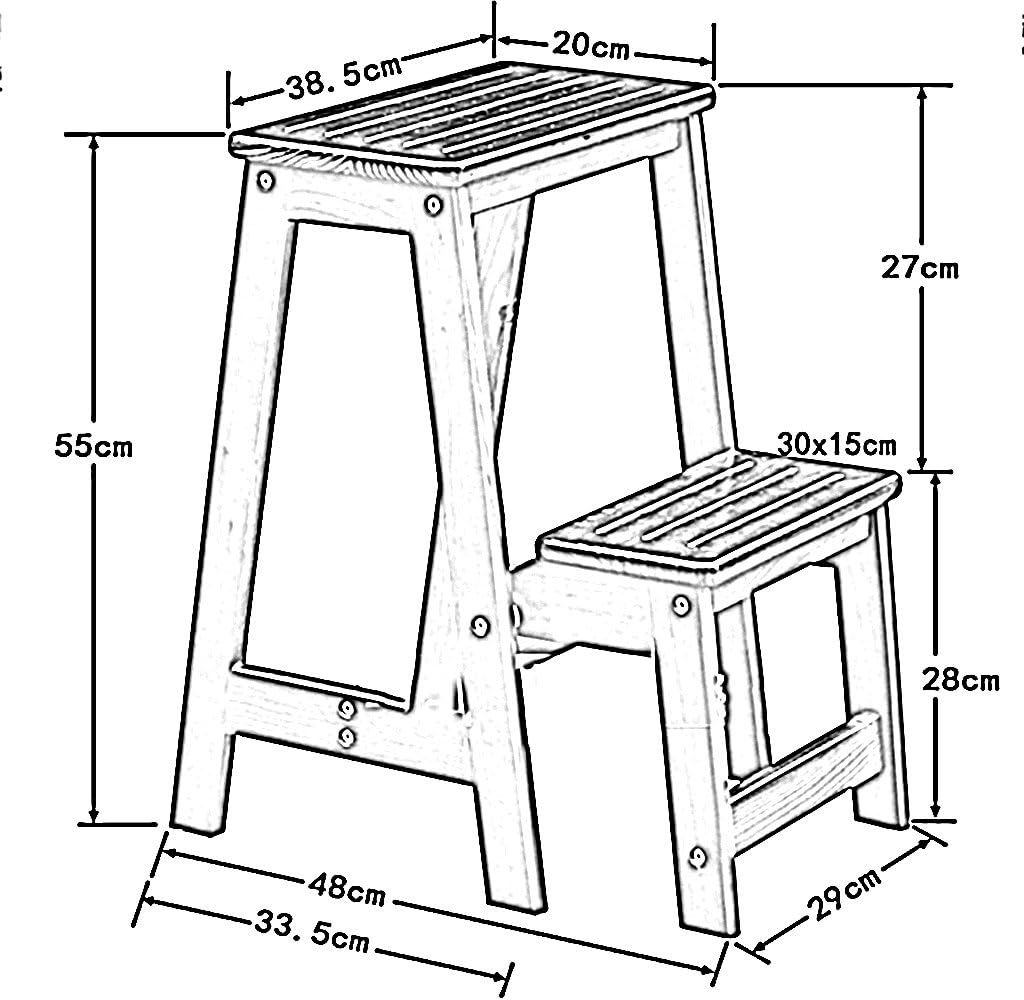 38.5cm
20cm
27cm
55cm
30x15cm
28cm
48cm
33.5cm
29cm