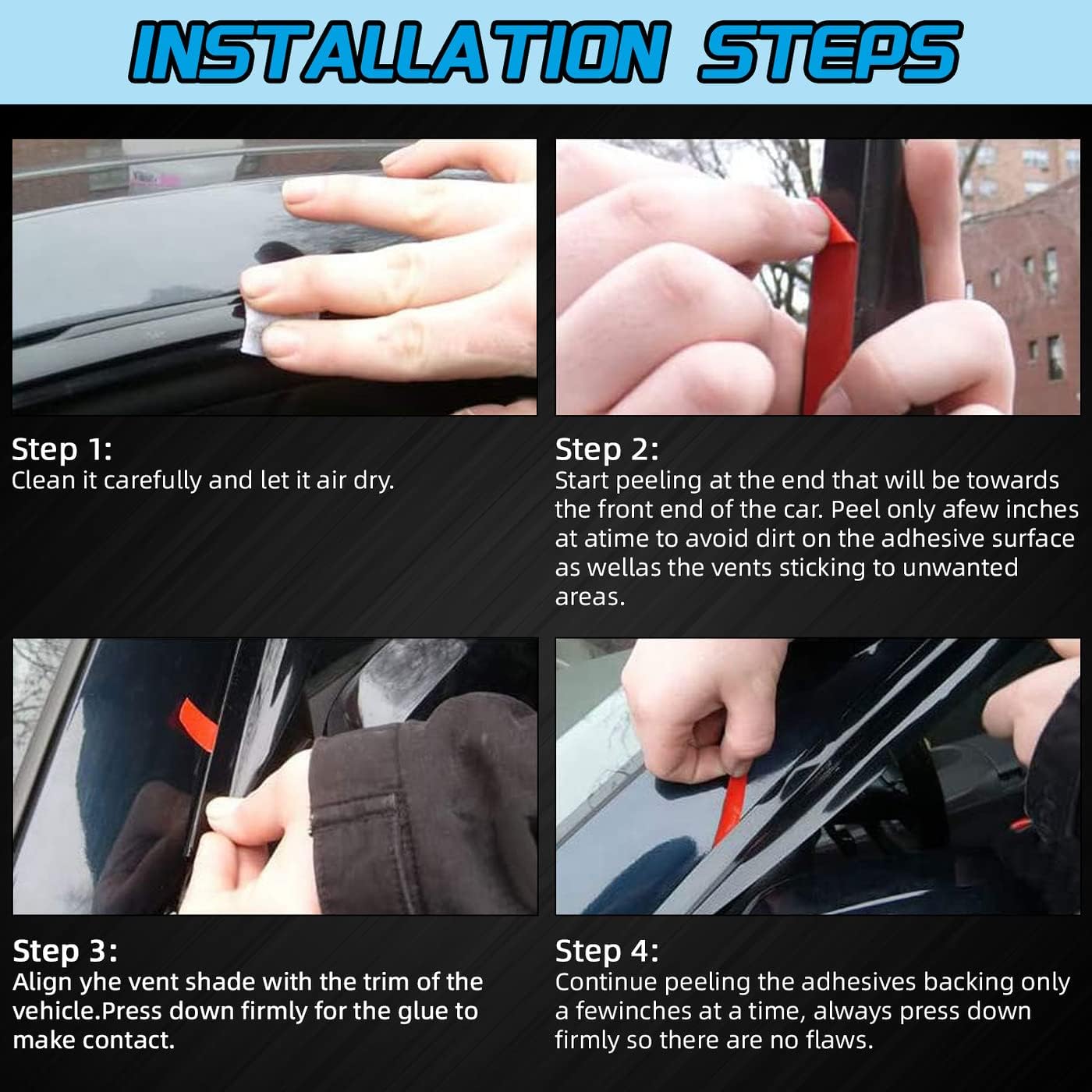 INSTALLATION STEPS

Step 1:
Clean it carefully and let it air dry.

Step 2:
Start peeling at the end that will be towards the front end of the car. Peel only afew inches at atime to avoid dirt on the adhesive surface as wellas the vents sticking to unwanted areas.

Step 3:
Align yhe vent shade with the trim of the vehicle.Press down firmly for the glue to make contact.

Step 4:
Continue peeling the adhesives backing only a fewinches at a time, always press down firmly so there are no flaws.