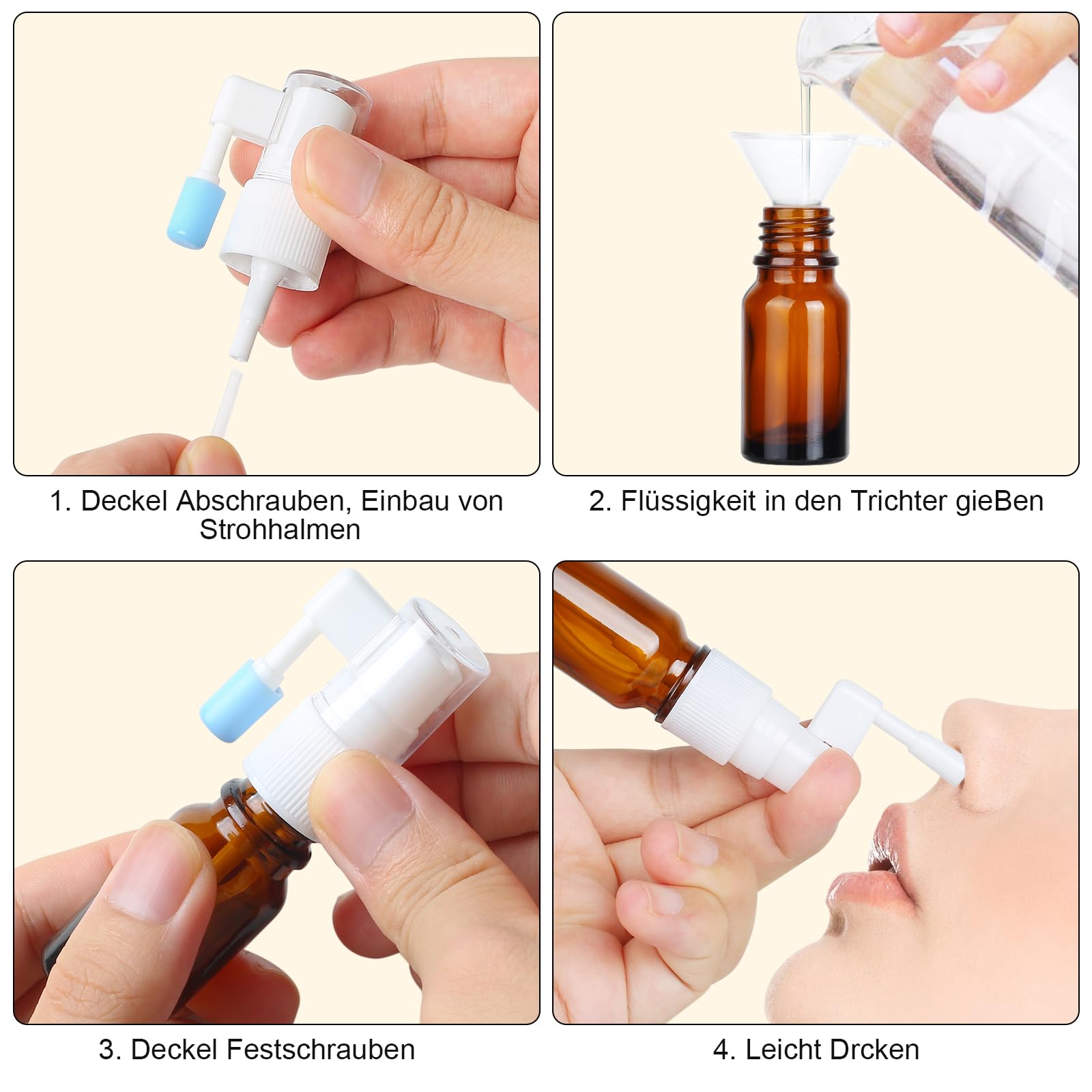 1. Deckel Abschrauben, Einbau von Strohhalmen

2. Flüssigkeit in den Trichter gieBen

3. Deckel Festschrauben

4. Leicht Drcken