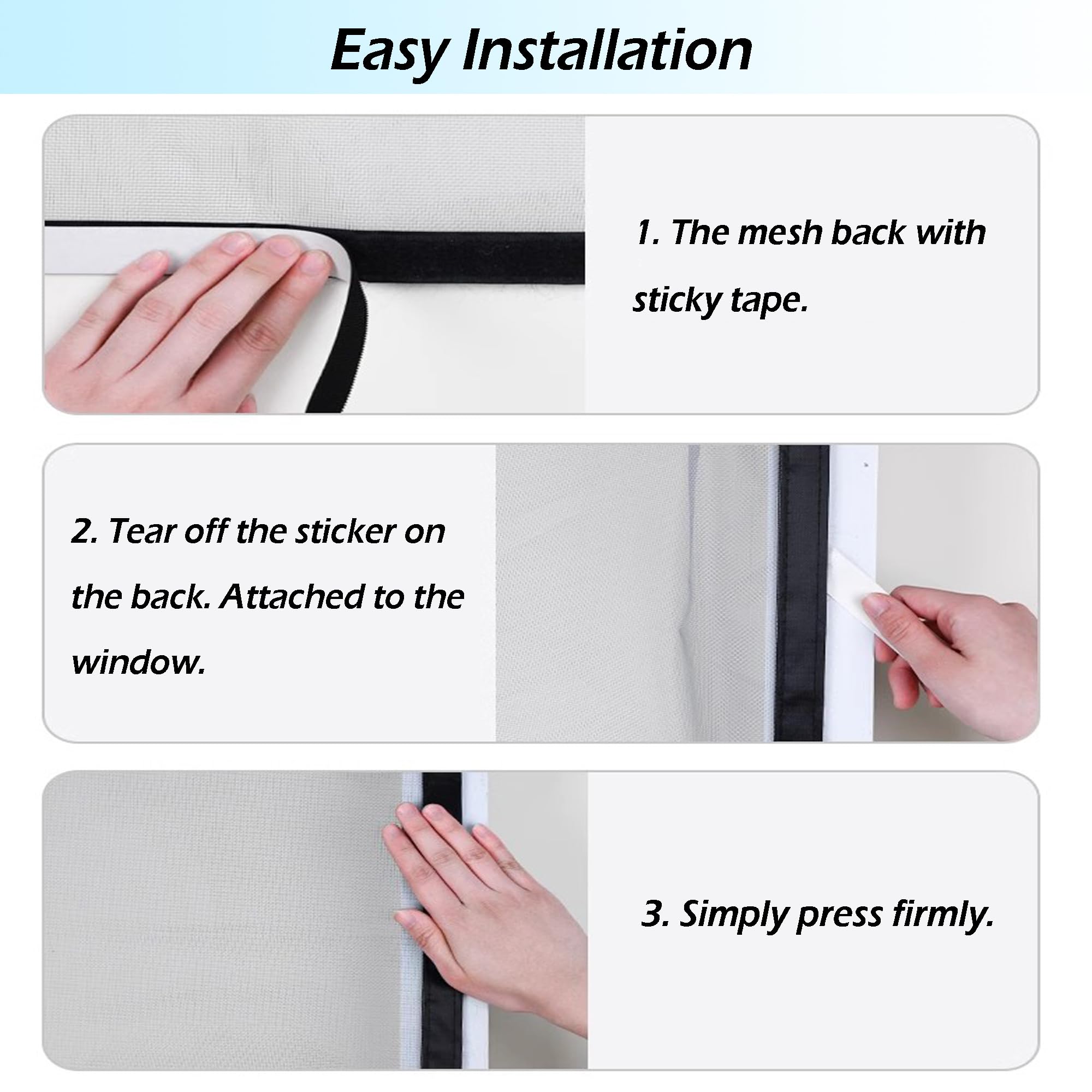 Easy Installation

1. The mesh back with sticky tape.

2. Tear off the sticker on the back. Attached to the window.

3. Simply press firmly.