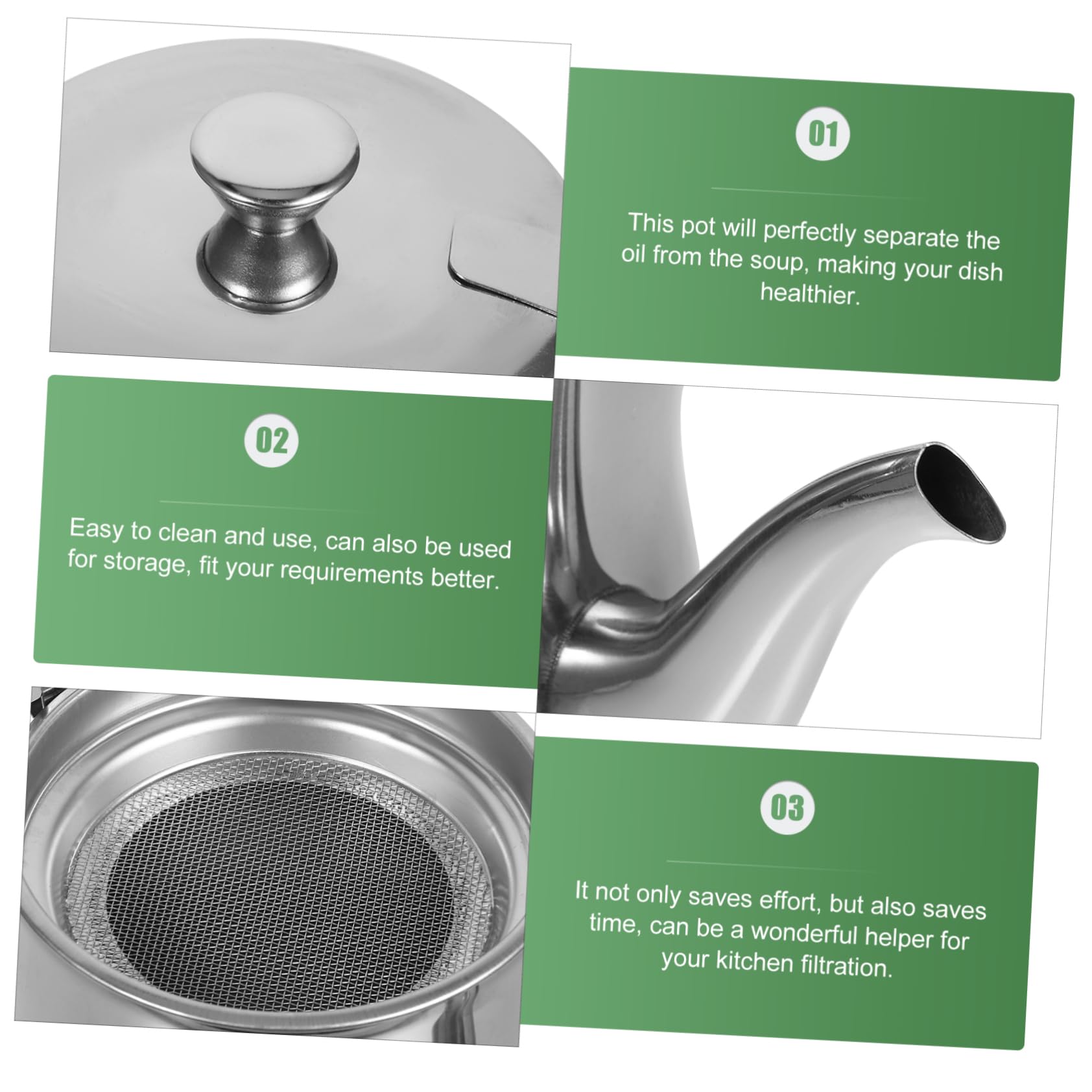 01

This pot will perfectly separate the oil from the soup, making your dish healthier.

02

Easy to clean and use, can also be used for storage, fit your requirements better.

03

It not only saves effort, but also saves time, can be a wonderful helper for your kitchen filtration.