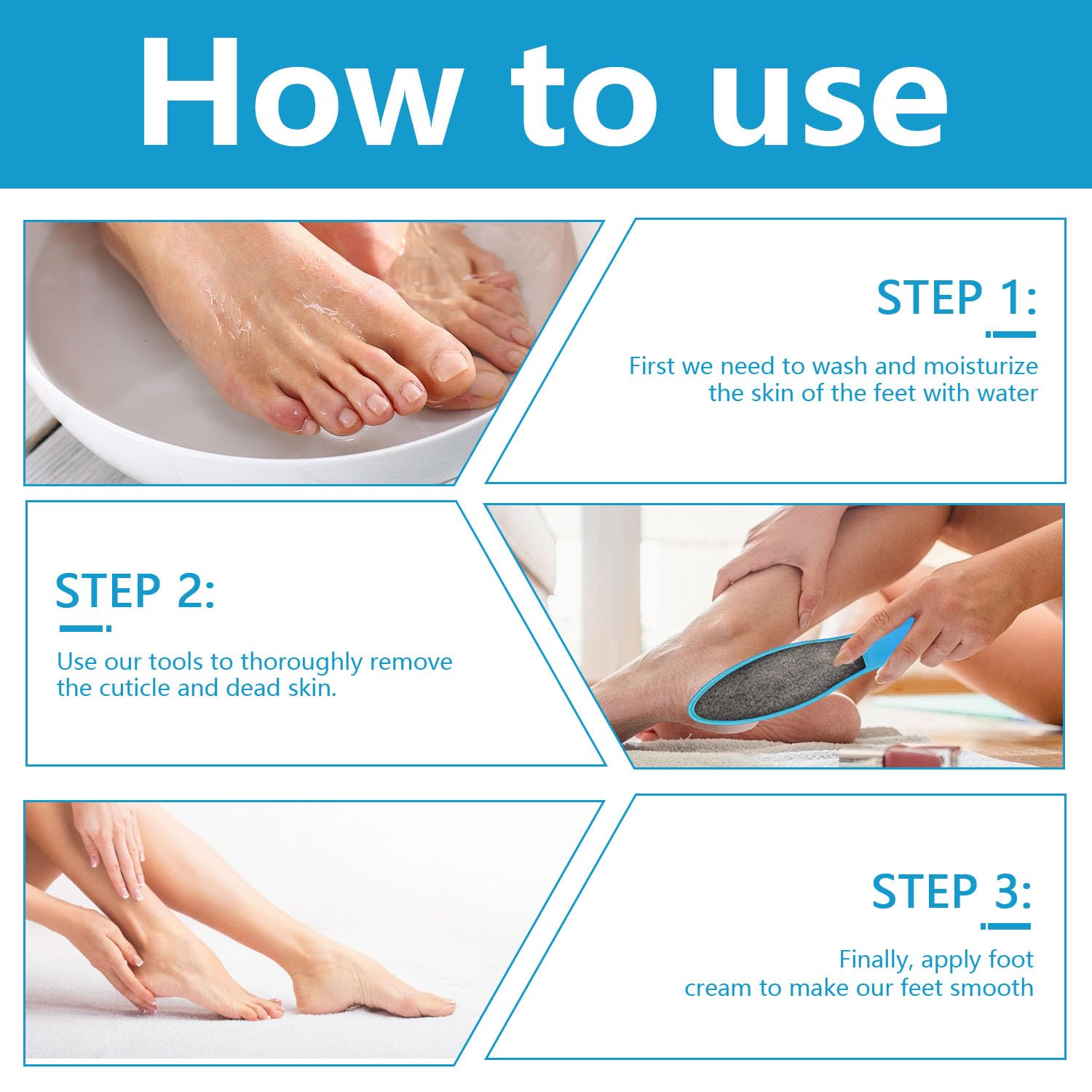 How to use

STEP 1:

First we need to wash and moisturize the skin of the feet with water

STEP 2:

Use our tools to thoroughly remove the cuticle and dead skin.

STEP 3:

Finally, apply foot cream to make our feet smooth