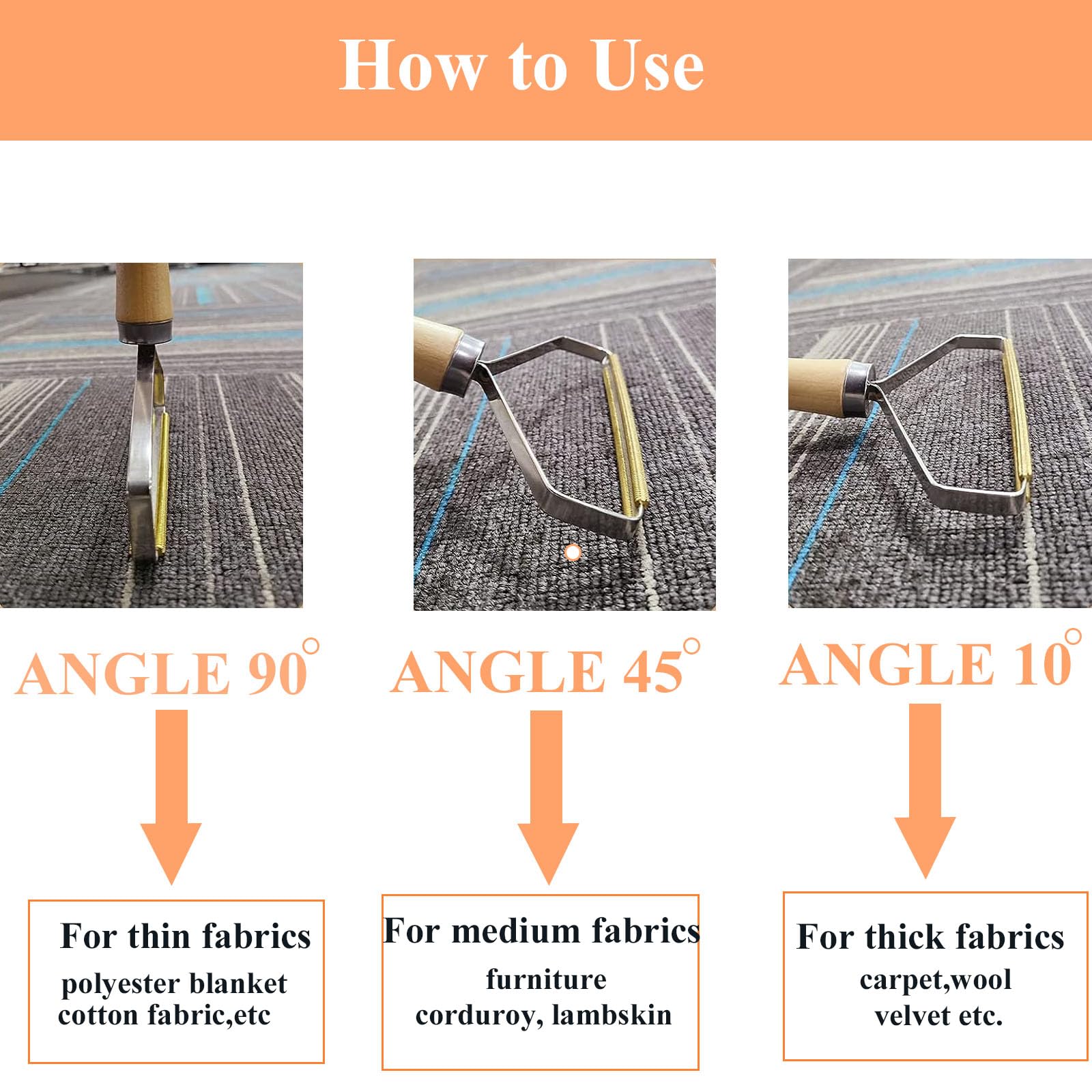 How to Use

ANGLE 90°

For thin fabrics
polyester blanket
cotton fabric,etc

ANGLE 45°

For medium fabrics
furniture
corduroy, lambskin

ANGLE 10°

For thick fabrics
carpet,wool
velvet etc.