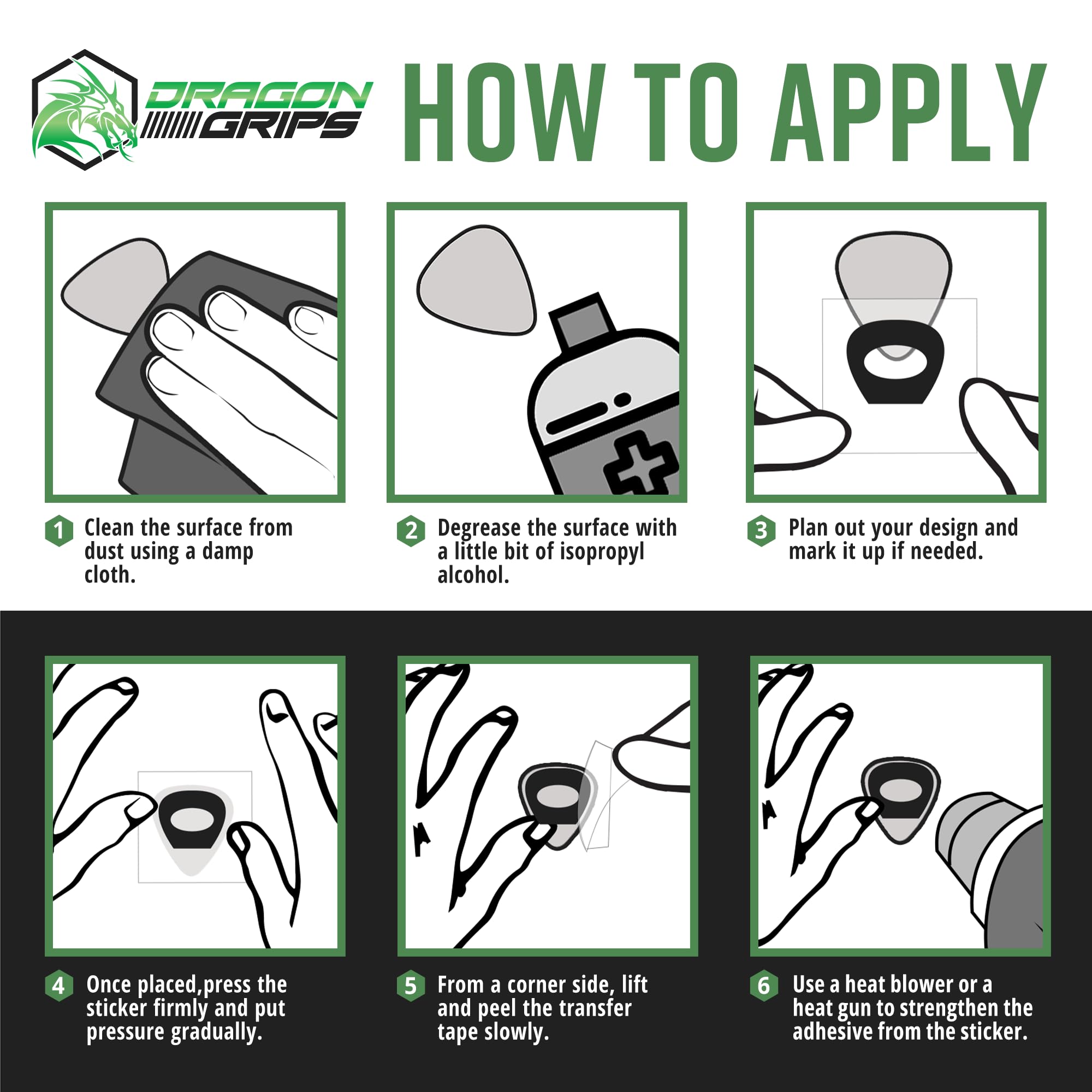 DRAGON GRIPS

HOW TO APPLY

1 Clean the surface from dust using a damp cloth.

2 Degrease the surface with a little bit of isopropyl alcohol.

3 Plan out your design and mark it up if needed.

4 Once placed,press the sticker firmly and put pressure gradually.

5 From a corner side, lift and peel the transfer tape slowly.

6 Use a heat blower or a heat gun to strengthen the adhesive from the sticker.