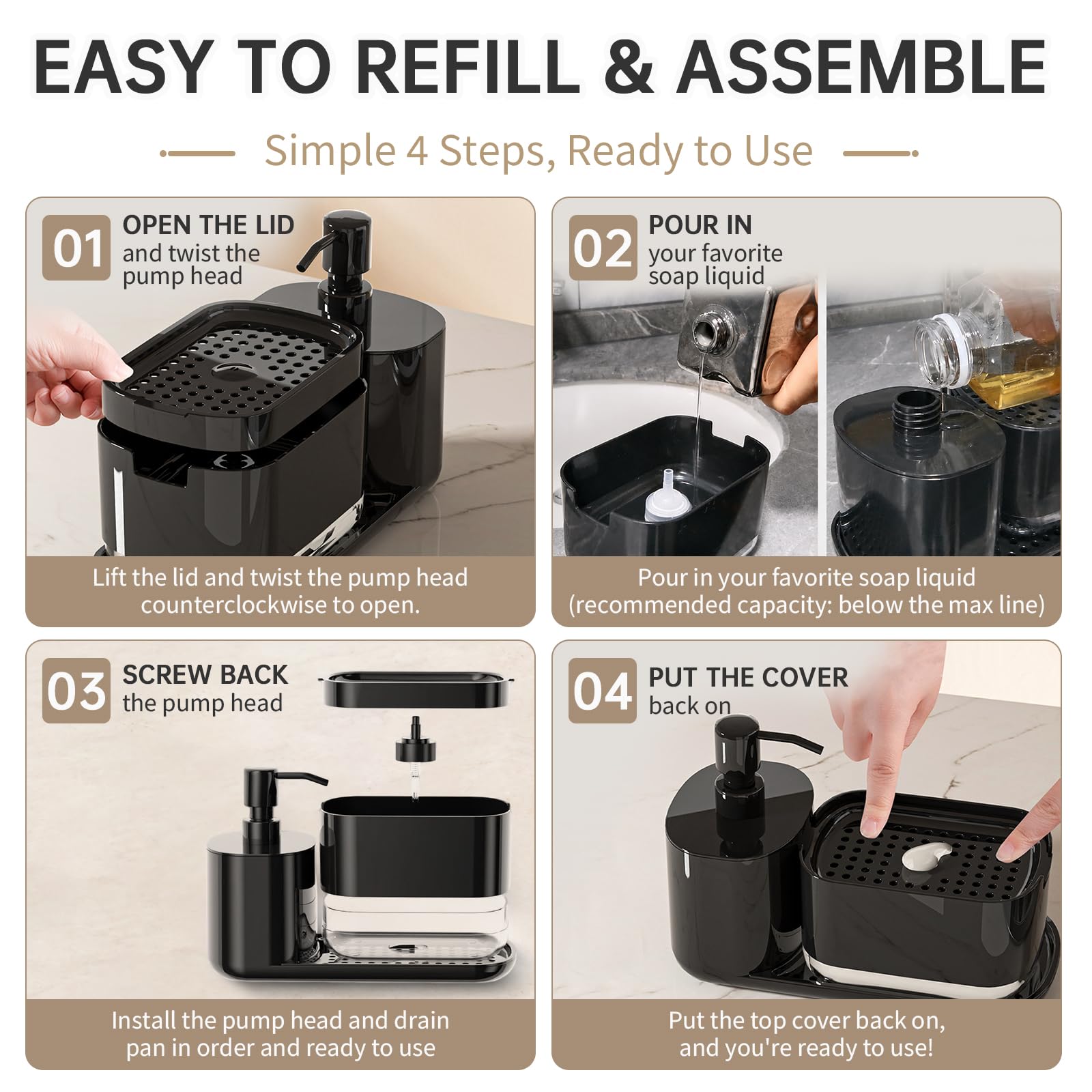 EASY TO REFILL & ASSEMBLE

Simple 4 Steps, Ready to Use

01 OPEN THE LID and twist the pump head

Lift the lid and twist the pump head counterclockwise to open.

02 POUR IN your favorite soap liquid

Pour in your favorite soap liquid (recommended capacity: below the max line)

03 SCREW BACK the pump head

Install the pump head and drain pan in order and ready to use

04 PUT THE COVER back on

Put the top cover back on, and you're ready to use!