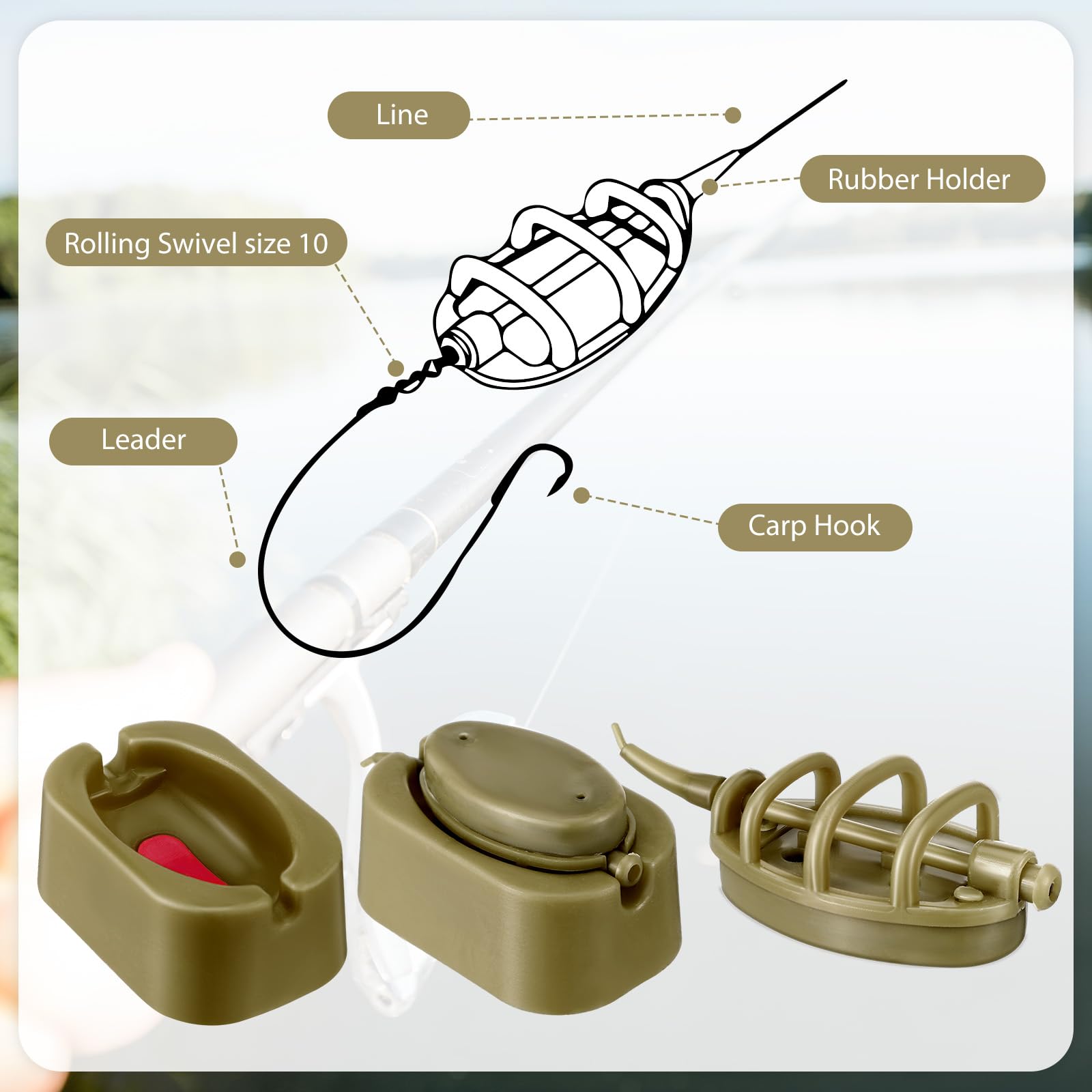 Line

Rubber Holder

Rolling Swivel size 10

Leader

Carp Hook