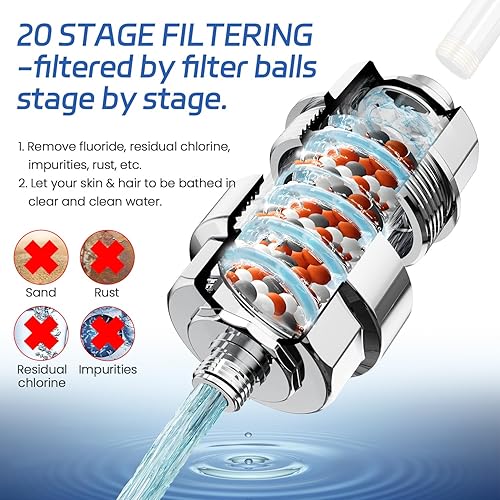 20 STAGE FILTERING
–filtered by filter balls stage by stage.

1. Remove fluoride, residual chlorine, impurities, rust, etc.
2. Let your skin & hair to be bathed in clear and clean water.

Sand
Rust
Residual chlorine
Impurities