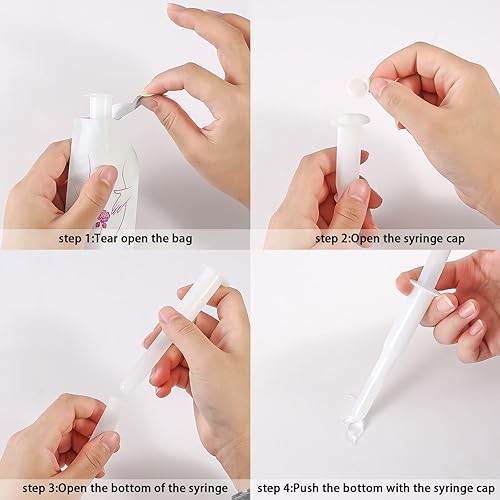 step 1:Tear open the bag

step 2:Open the syringe cap

step 3:Open the bottom of the syringe

step 4:Push the bottom with the syringe cap