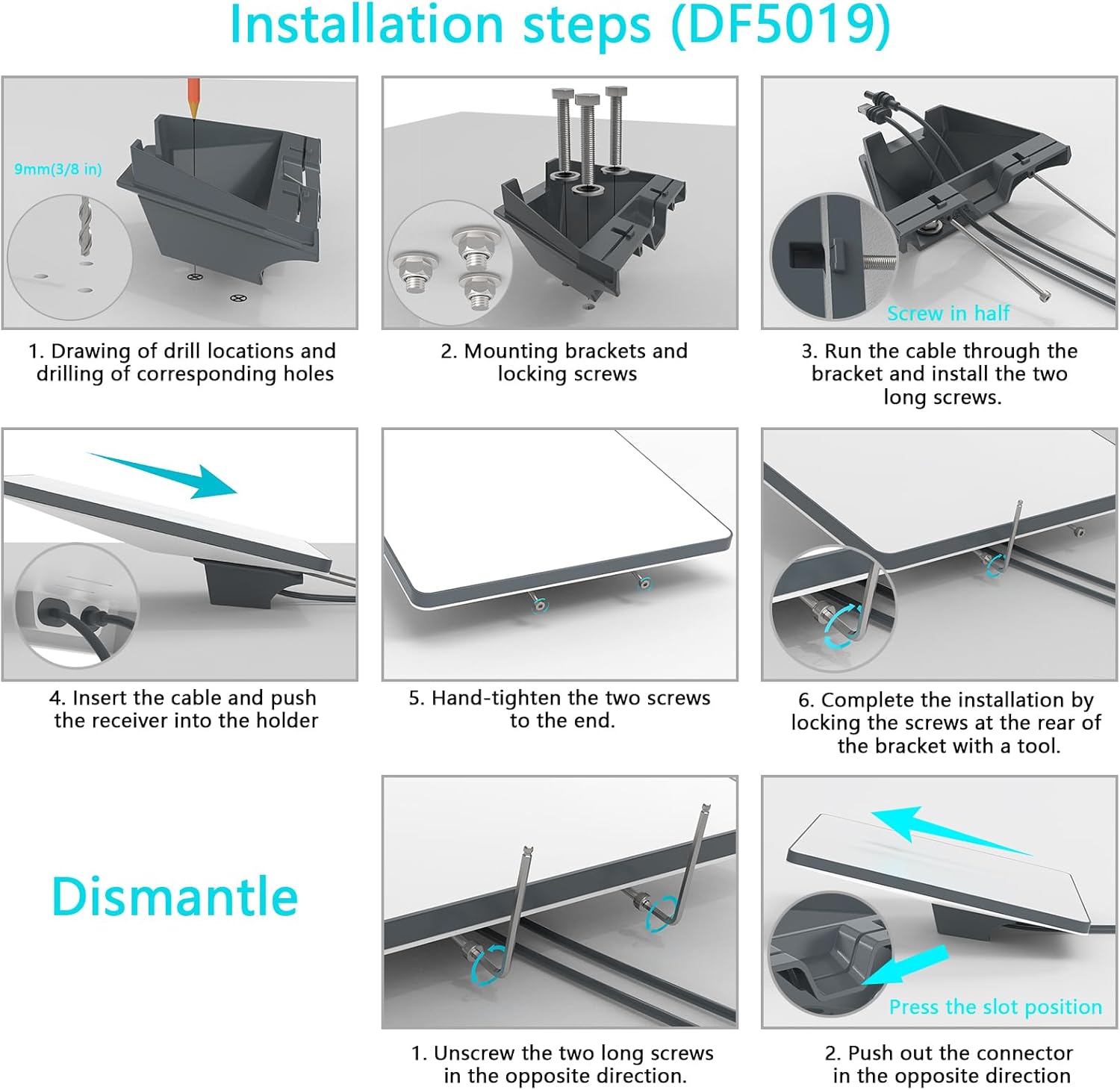 Installation steps (DF5019)

9mm(3/8 in)

1. Drawing of drill locations and drilling of corresponding holes

2. Mounting brackets and locking screws

Screw in half

3. Run the cable through the bracket and install the two long screws.

4. Insert the cable and push the receiver into the holder

5. Hand-tighten the two screws to the end.

6. Complete the installation by locking the screws at the rear of the bracket with a tool.

Dismantle

1. Unscrew the two long screws in the opposite direction.

Press the slot position

2. Push out the connector in the opposite direction