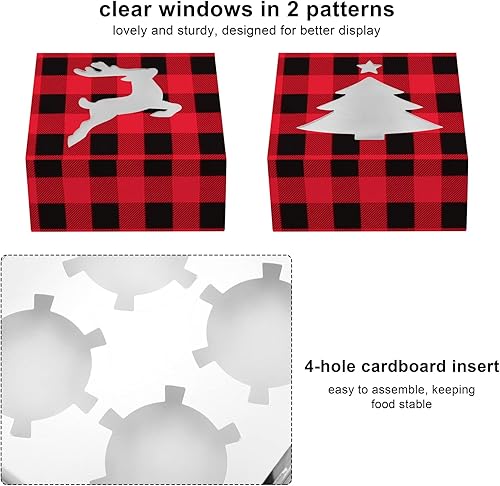 clear windows in 2 patterns

lovely and sturdy, designed for better display

4-hole cardboard insert

easy to assemble, keeping food stable