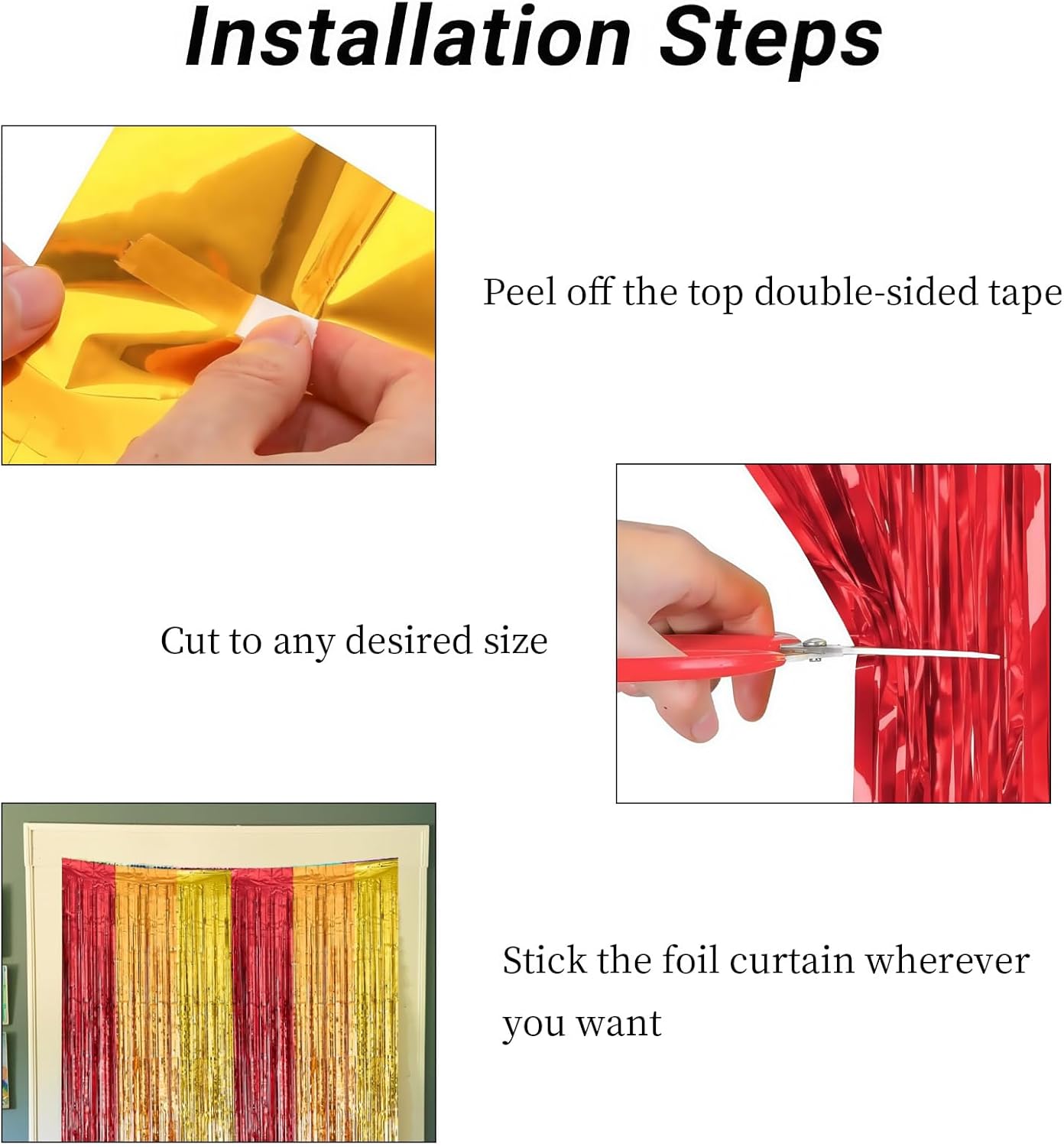 Installation Steps

Peel off the top double-sided tape

Cut to any desired size

Stick the foil curtain wherever you want