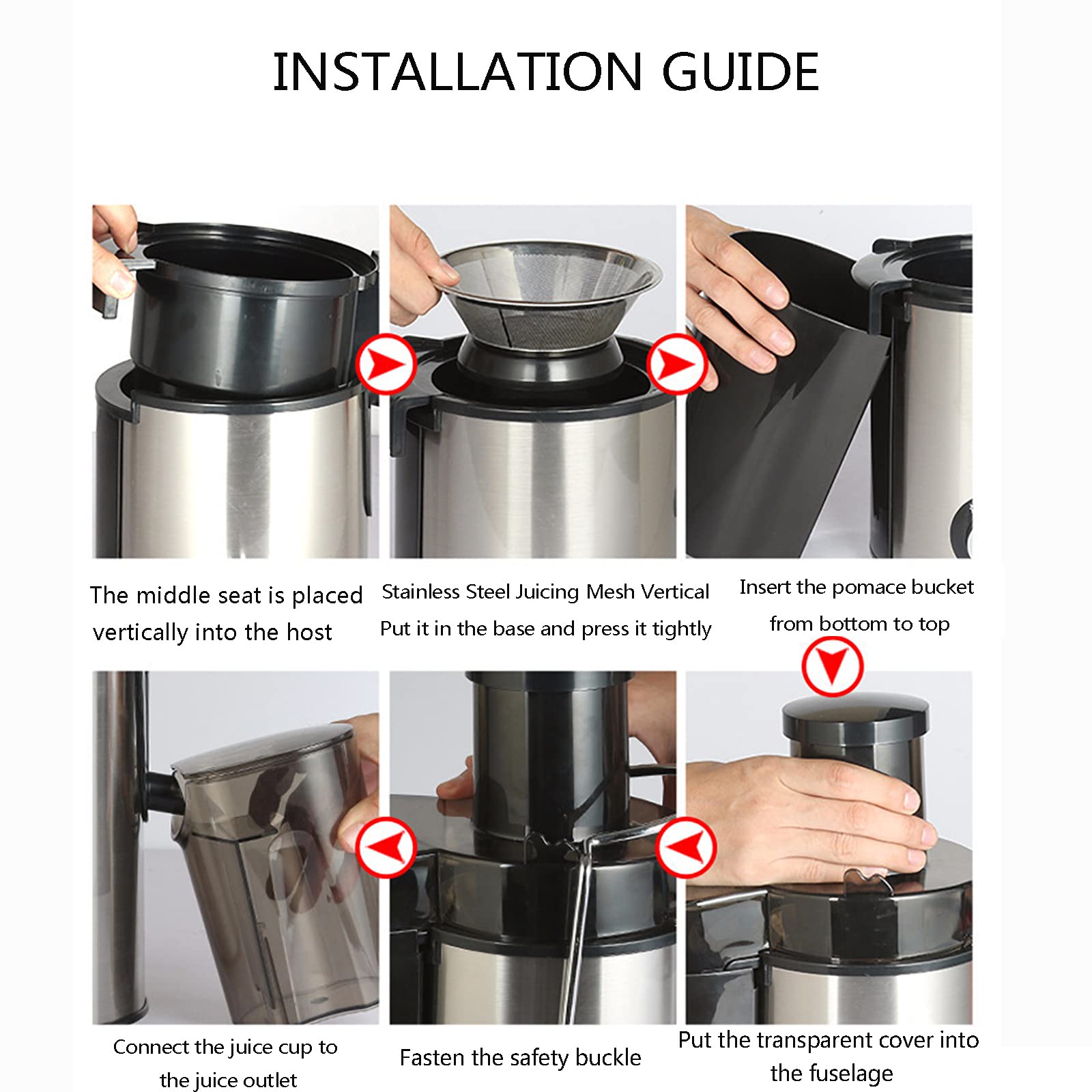 INSTALLATION GUIDE

The middle seat is placed vertically into the host

Stainless Steel Juicing Mesh Vertical Put it in the base and press it tightly

Insert the pomace bucket from bottom to top

Connect the juice cup to the juice outlet

Fasten the safety buckle

Put the transparent cover into the fuselage