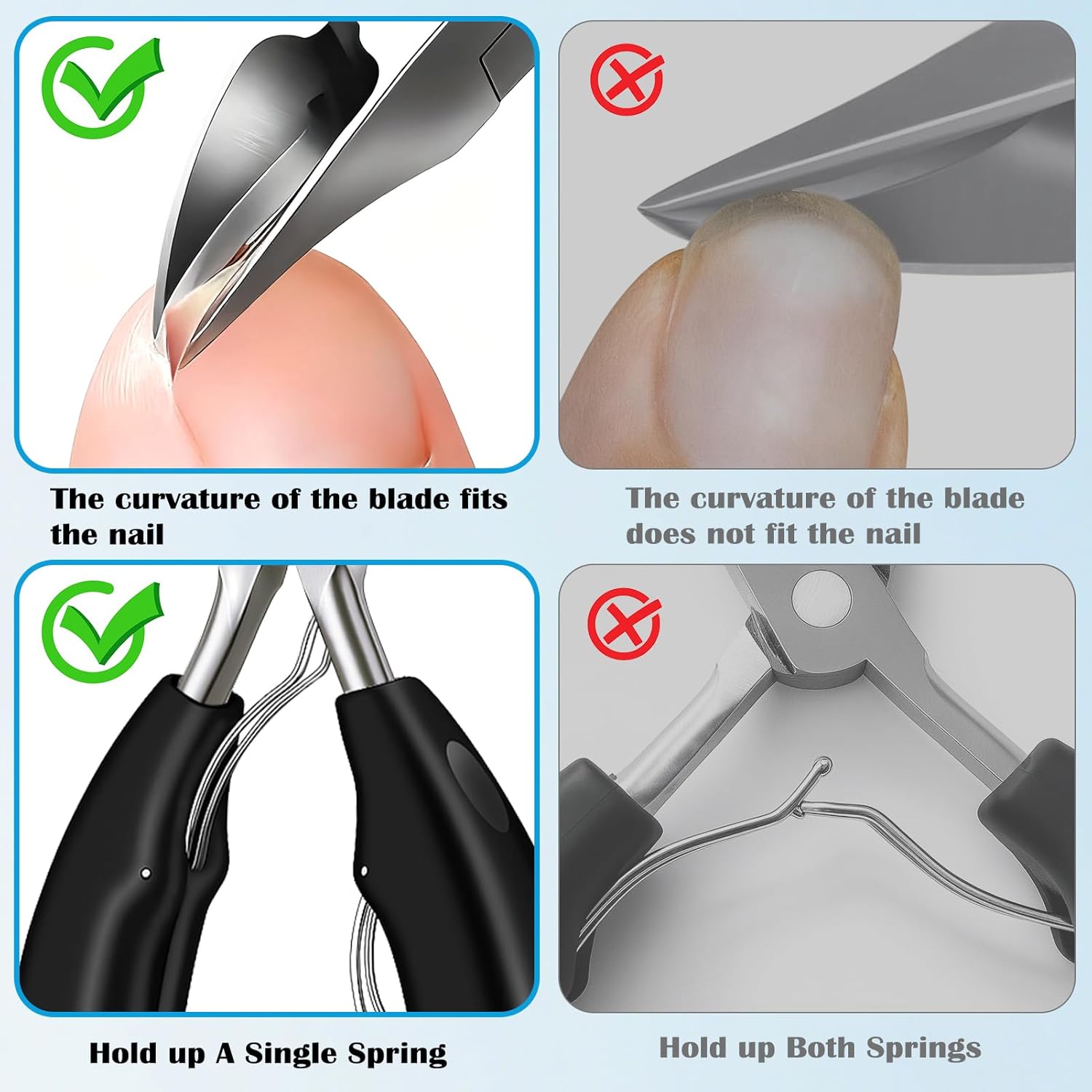 The curvature of the blade fits the nail

The curvature of the blade does not fit the nail

Hold up A Single Spring

Hold up Both Springs