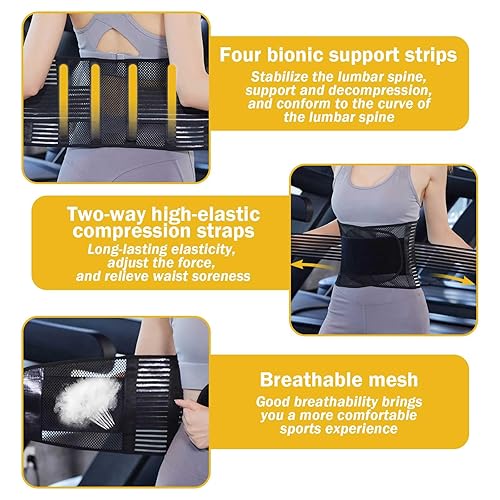 Four bionic support strips

Stabilize the lumbar spine, support and decompression, and conform to the curve of the lumbar spine

Two-way high-elastic compression straps

Long-lasting elasticity, adjust the force, and relieve waist soreness

Breathable mesh

Good breathability brings you a more comfortable sports experience