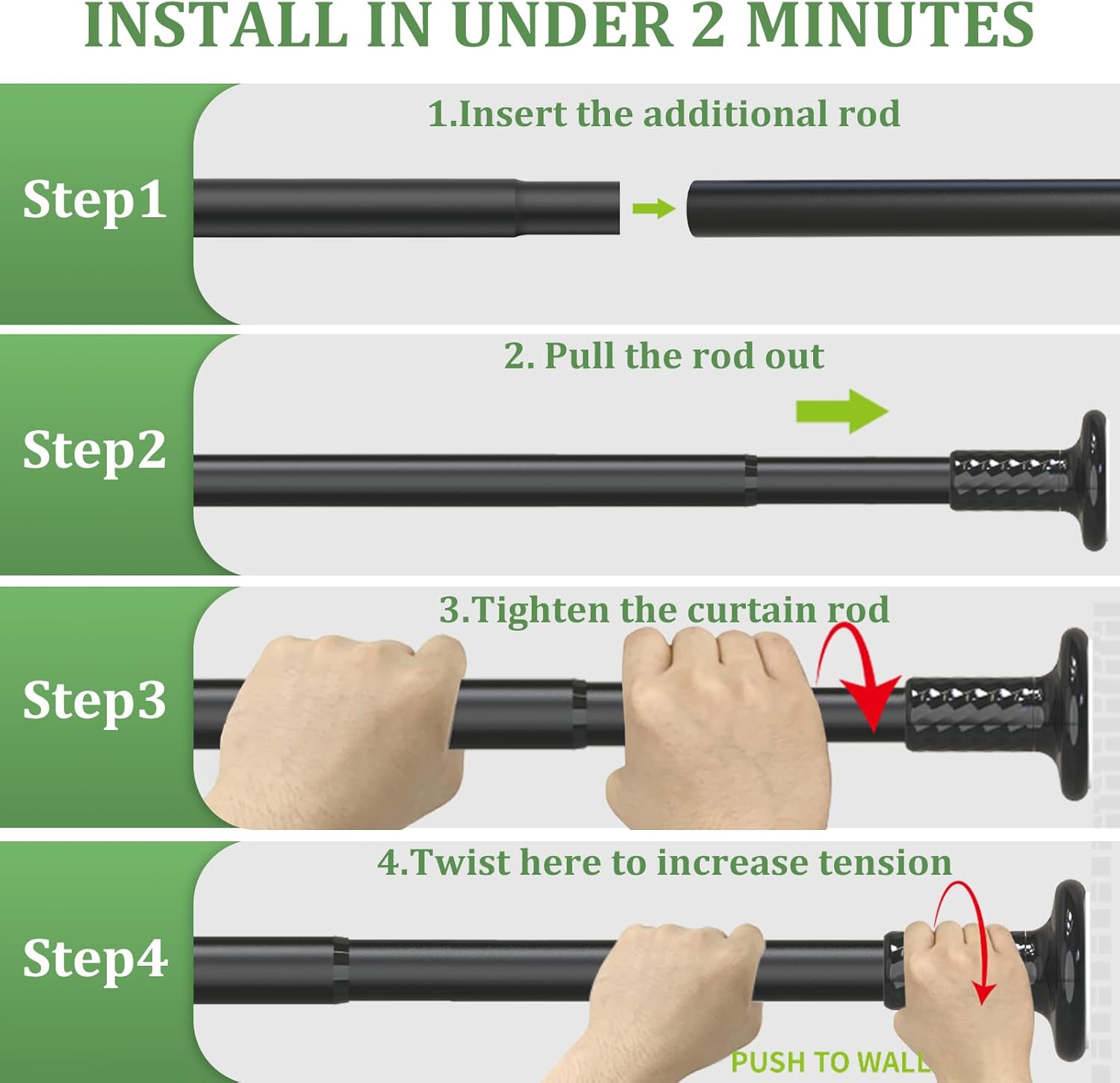 INSTALL IN UNDER 2 MINUTES

Step1

1.Insert the additional rod

Step2

2. Pull the rod out

Step3

3.Tighten the curtain rod

Step4

4.Twist here to increase tension

PUSH TO WALL