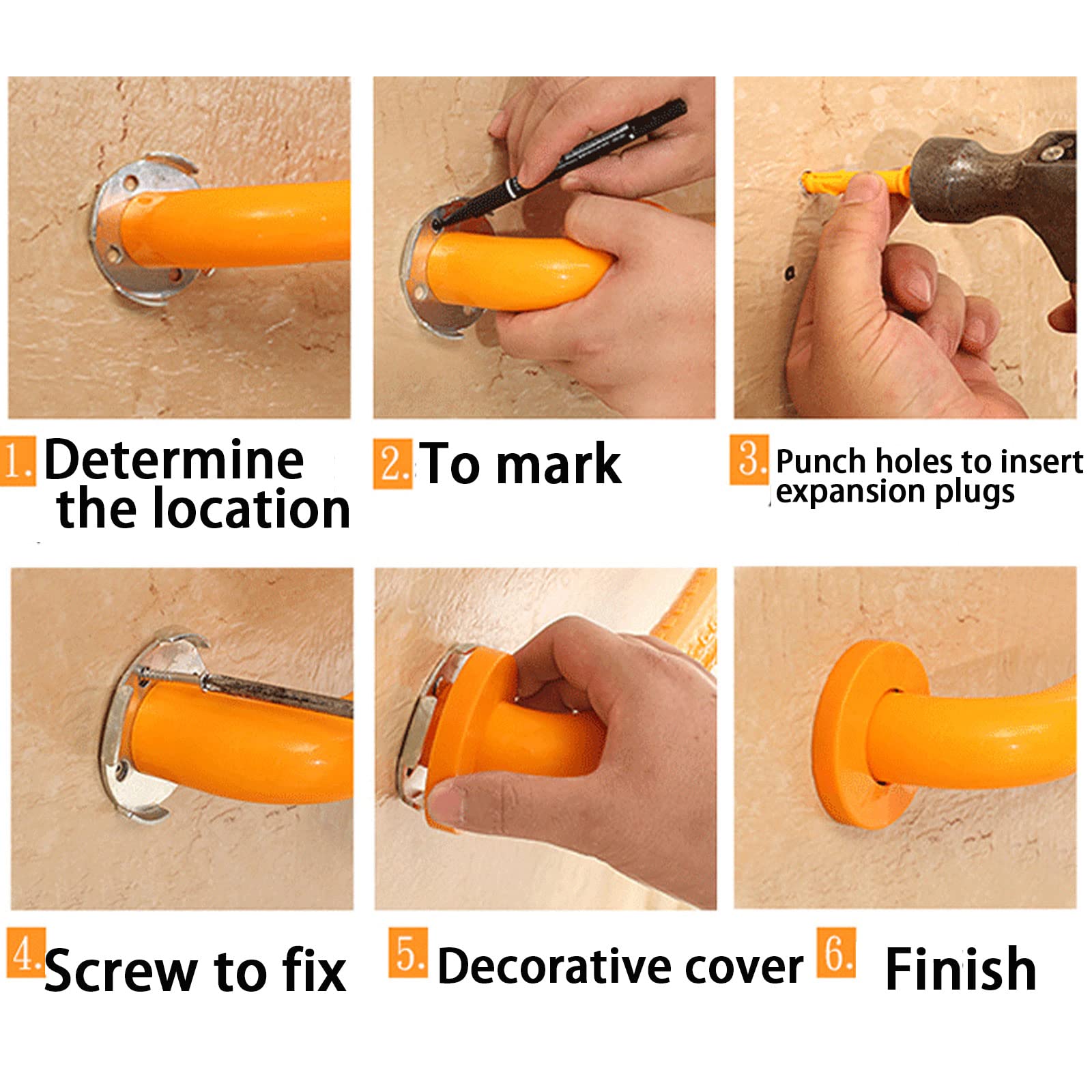 1. Determine the location

2. To mark

3. Punch holes to insert expansion plugs

4. Screw to fix

5. Decorative cover

6. Finish