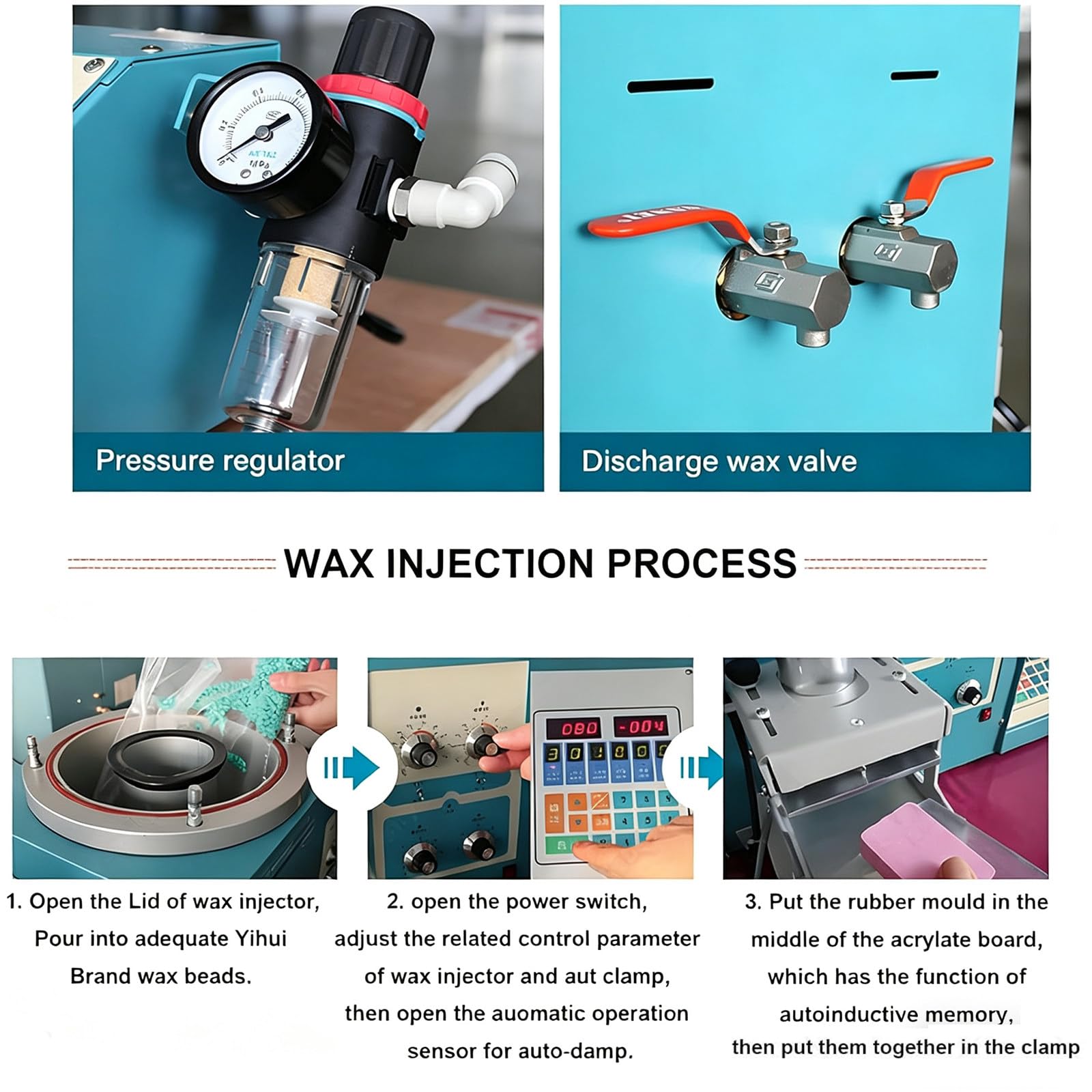 Pressure regulator

Discharge wax valve

WAX INJECTION PROCESS

090 -004

1. Open the Lid of wax injector, Pour into adequate Yihui Brand wax beads.

2. open the power switch, adjust the related control parameter of wax injector and aut clamp, then open the auomatic operation sensor for auto-damp.

3. Put the rubber mould in the middle of the acrylate board, which has the function of autoinductive memory, then put them together in the clamp