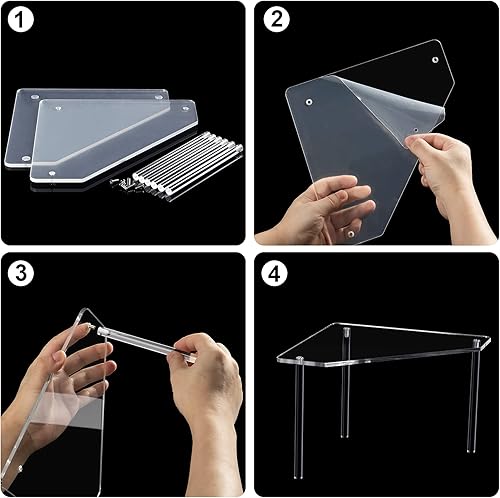 1

2

3

4